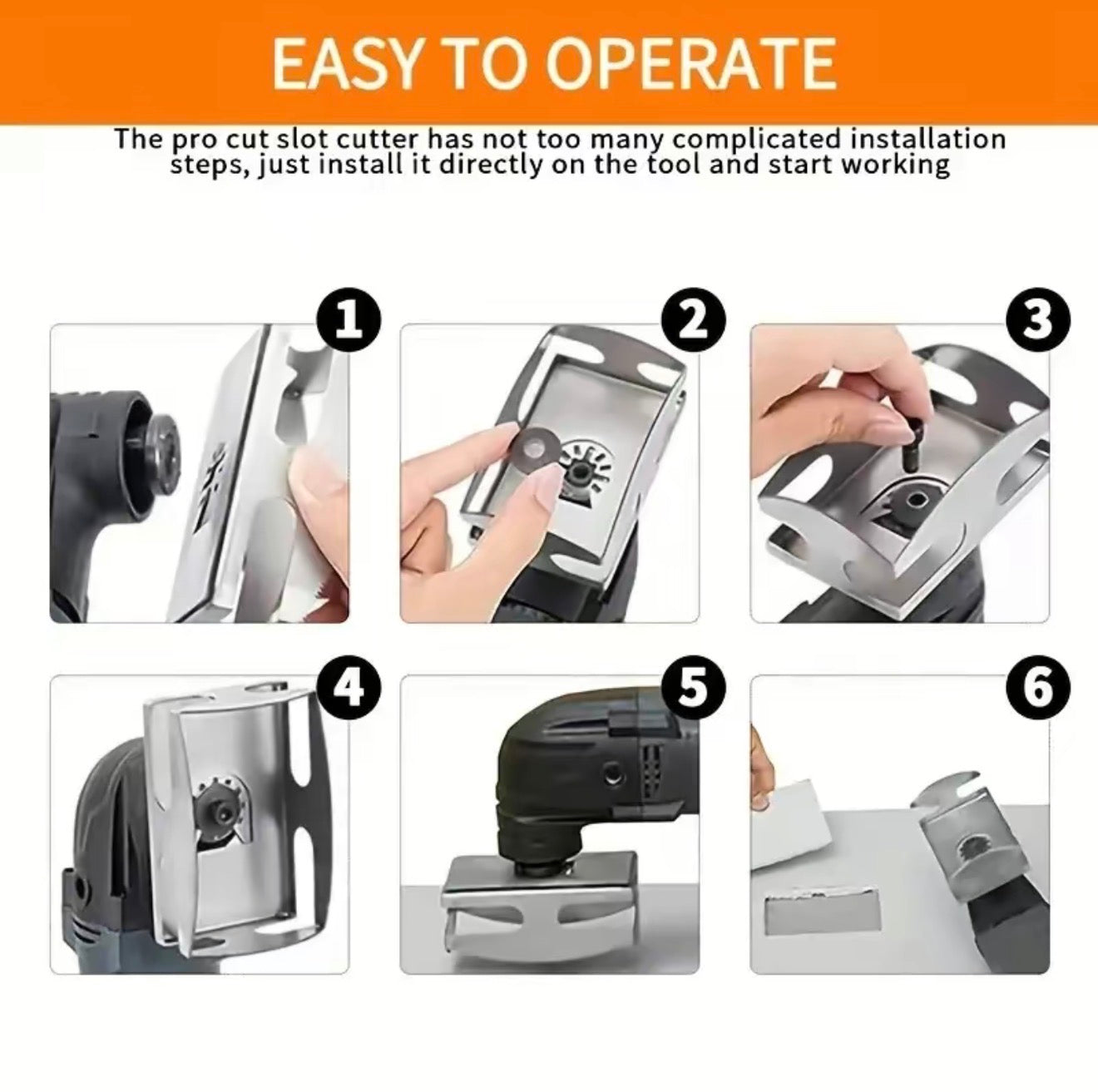 EASY TO OPERATE

The pro cut slot cutter has not too many complicated installation steps, just install it directly on the tool and start working

1

2

3

4

5

6