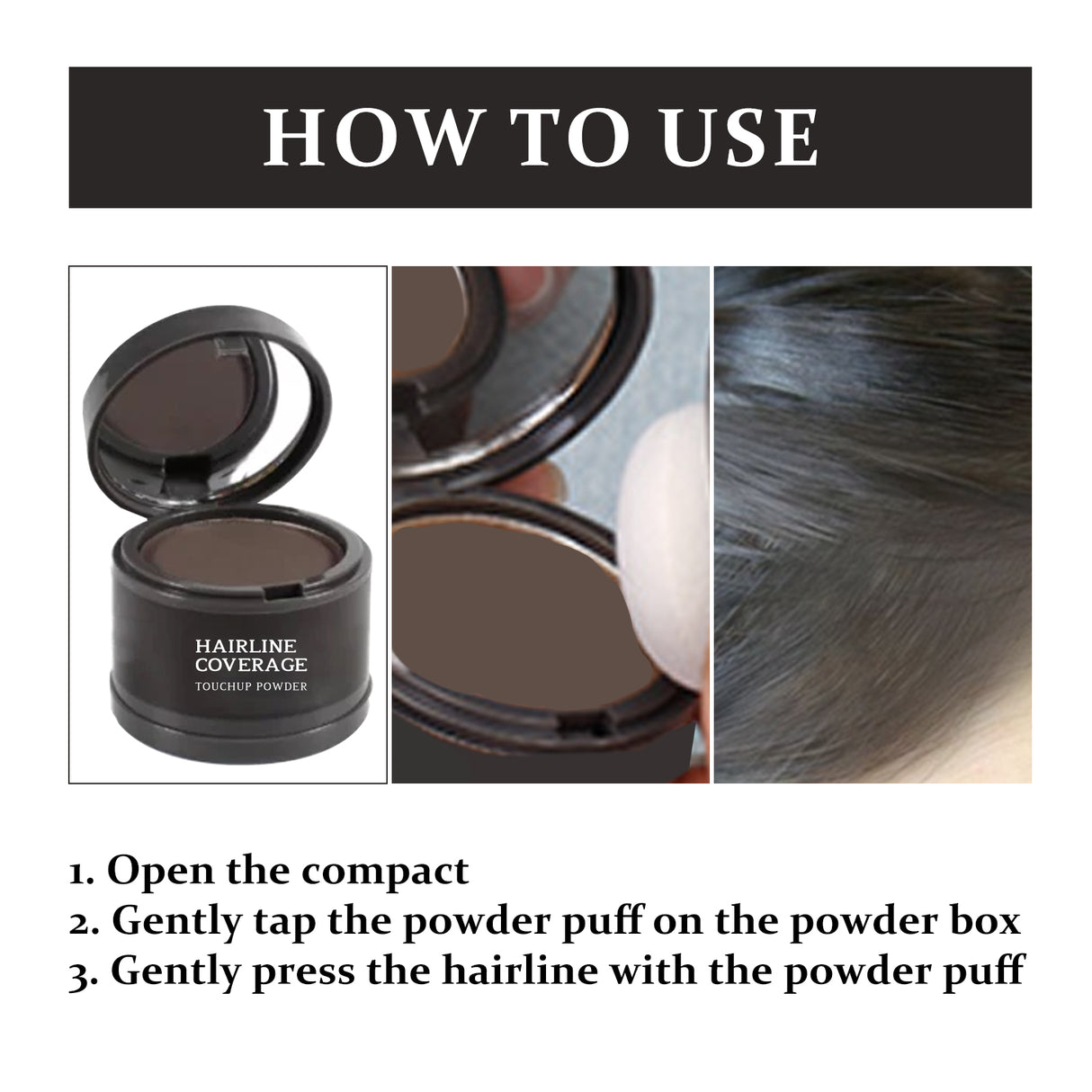 HOW TO USE

HAIRLINE
COVERAGE
TOUCHUP POWDER

1. Open the compact
2. Gently tap the powder puff on the powder box
3. Gently press the hairline with the powder puff