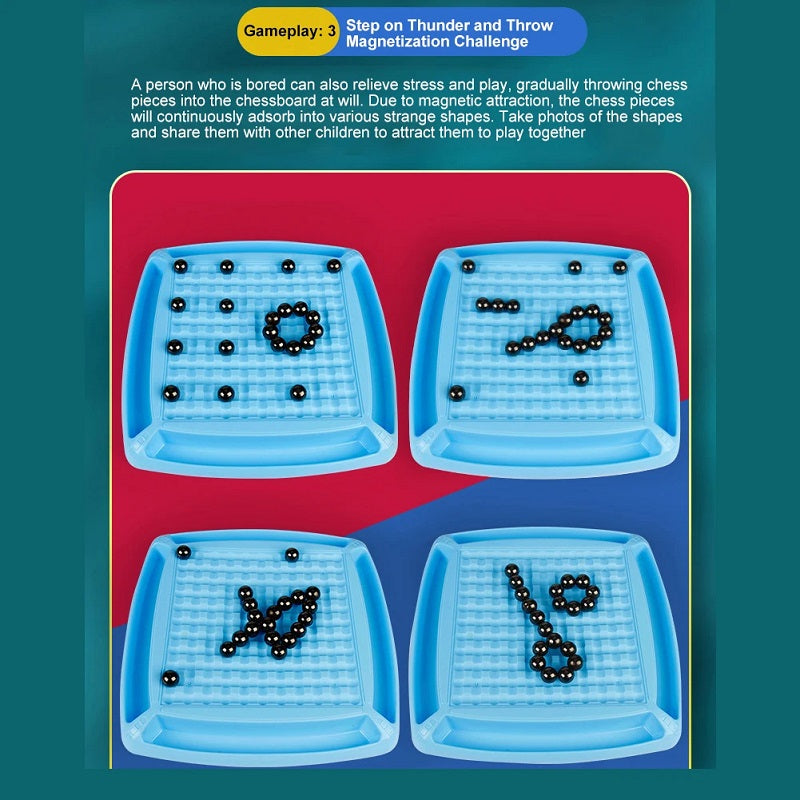 Gameplay: 3 Step on Thunder and Throw Magnetization Challenge

A person who is bored can also relieve stress and play, gradually throwing chess pieces into the chessboard at will. Due to magnetic attraction, the chess pieces will continuously adsorb into various strange shapes. Take photos of the shapes and share them with other children to attract them to play together