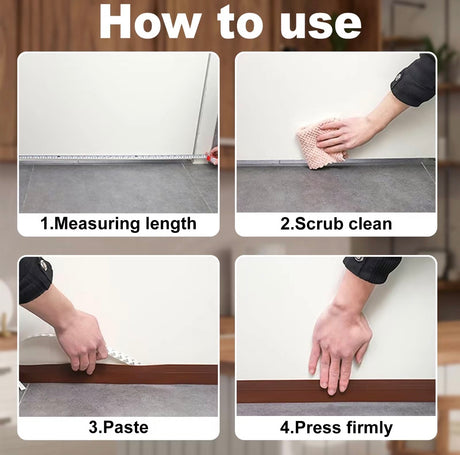 How to use

1.Measuring length

2.Scrub clean

3.Paste

4.Press firmly