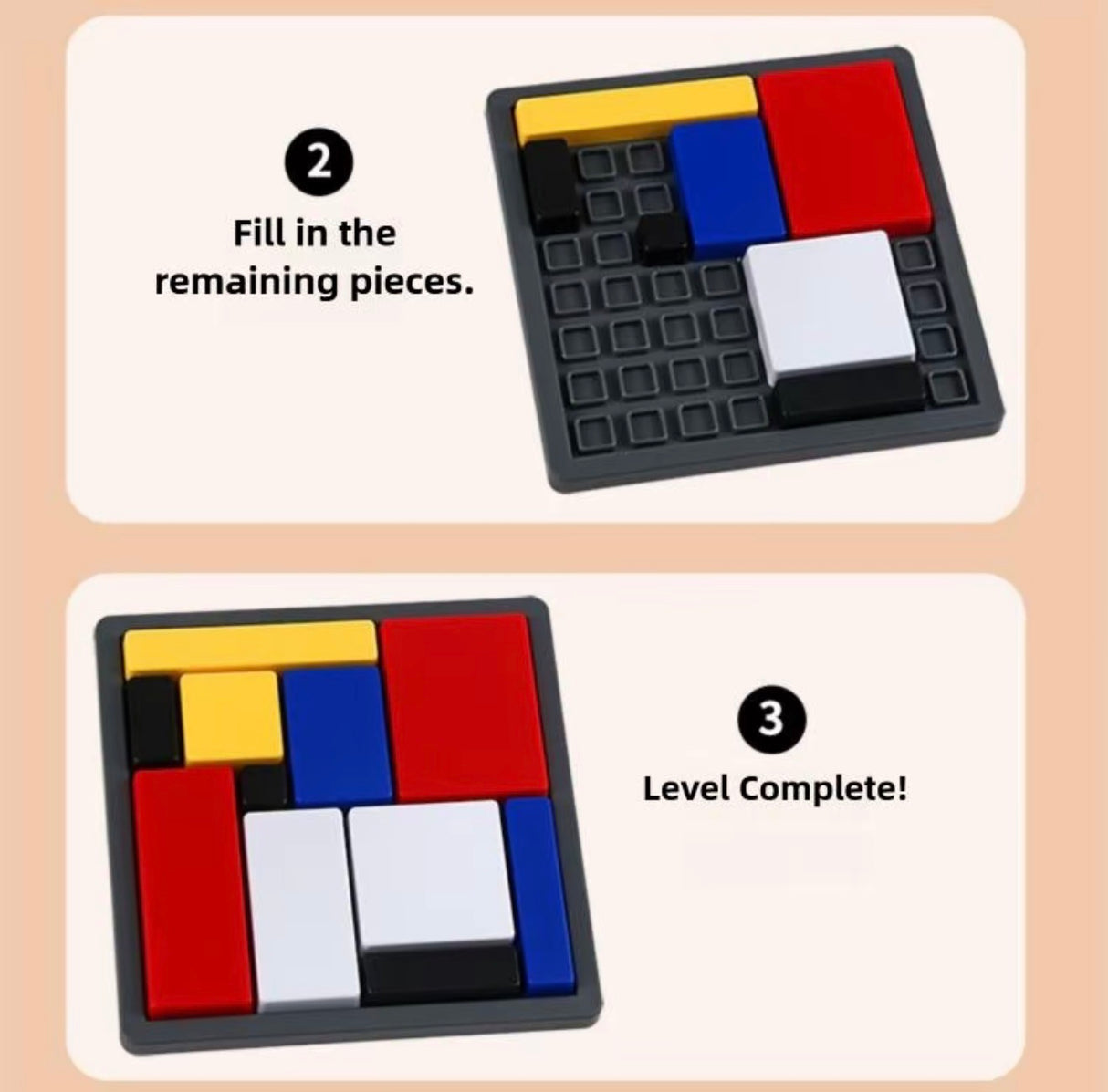 2

Fill in the remaining pieces.

3

Level Complete!