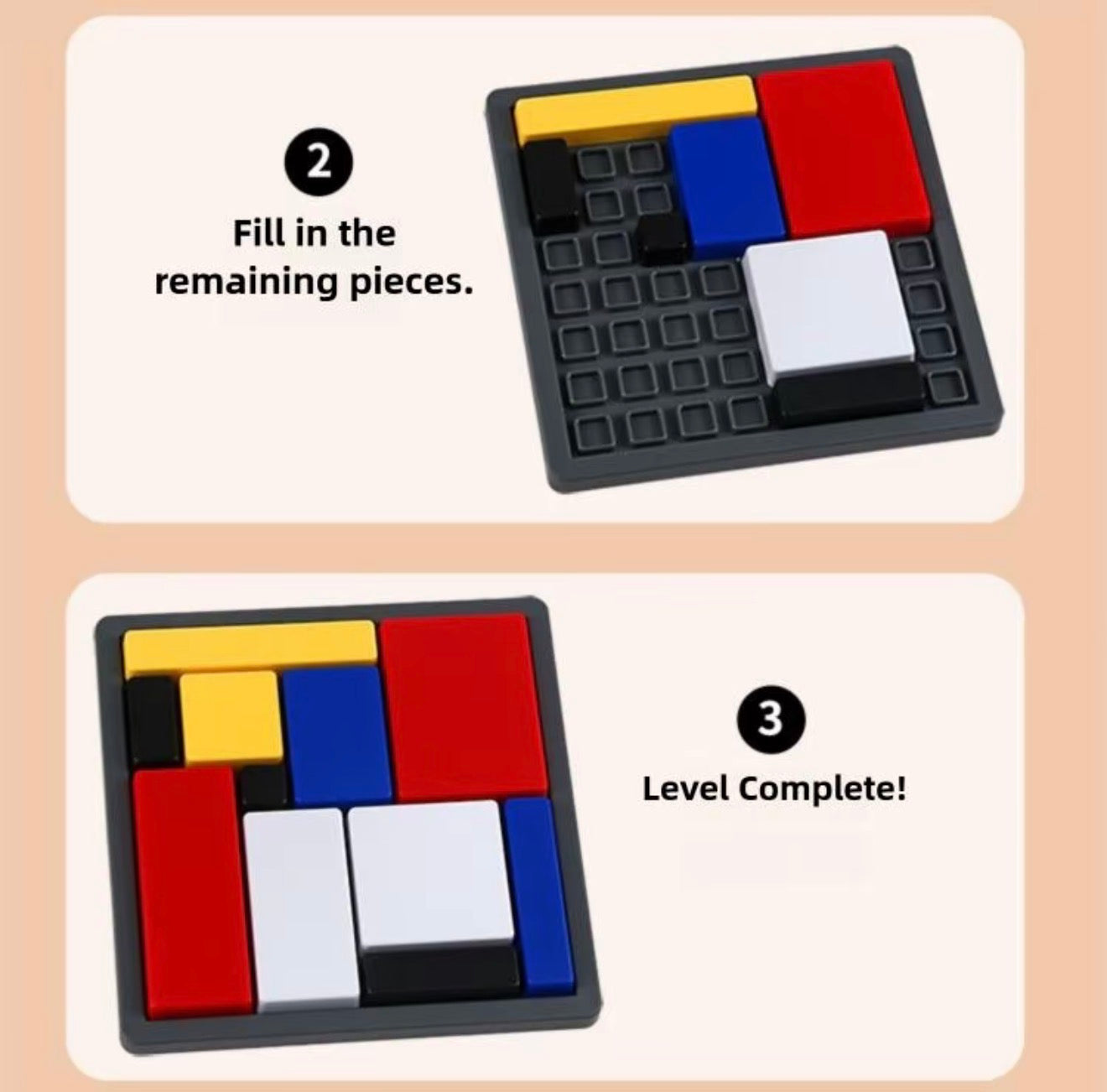 2

Fill in the remaining pieces.

3

Level Complete!