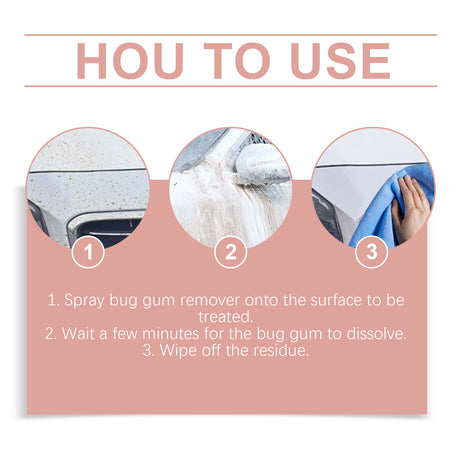 HOU TO USE

1

2

3

1. Spray bug gum remover onto the surface to be treated.
2. Wait a few minutes for the bug gum to dissolve.
3. Wipe off the residue.