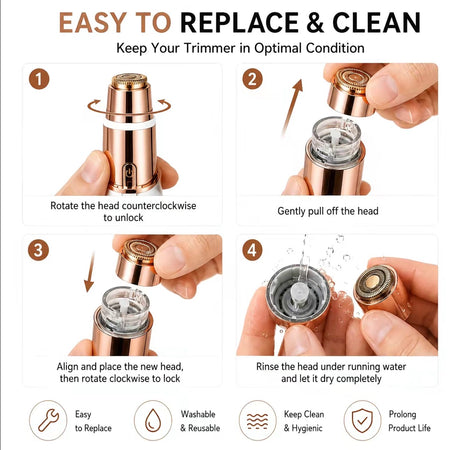 EASY TO REPLACE & CLEAN

Keep Your Trimmer in Optimal Condition

1

Rotate the head counterclockwise to unlock

2

Gently pull off the head

3

Align and place the new head, then rotate clockwise to lock

4

Rinse the head under running water and let it dry completely

Easy to Replace

Washable & Reusable

Keep Clean & Hygienic

Prolong Product Life