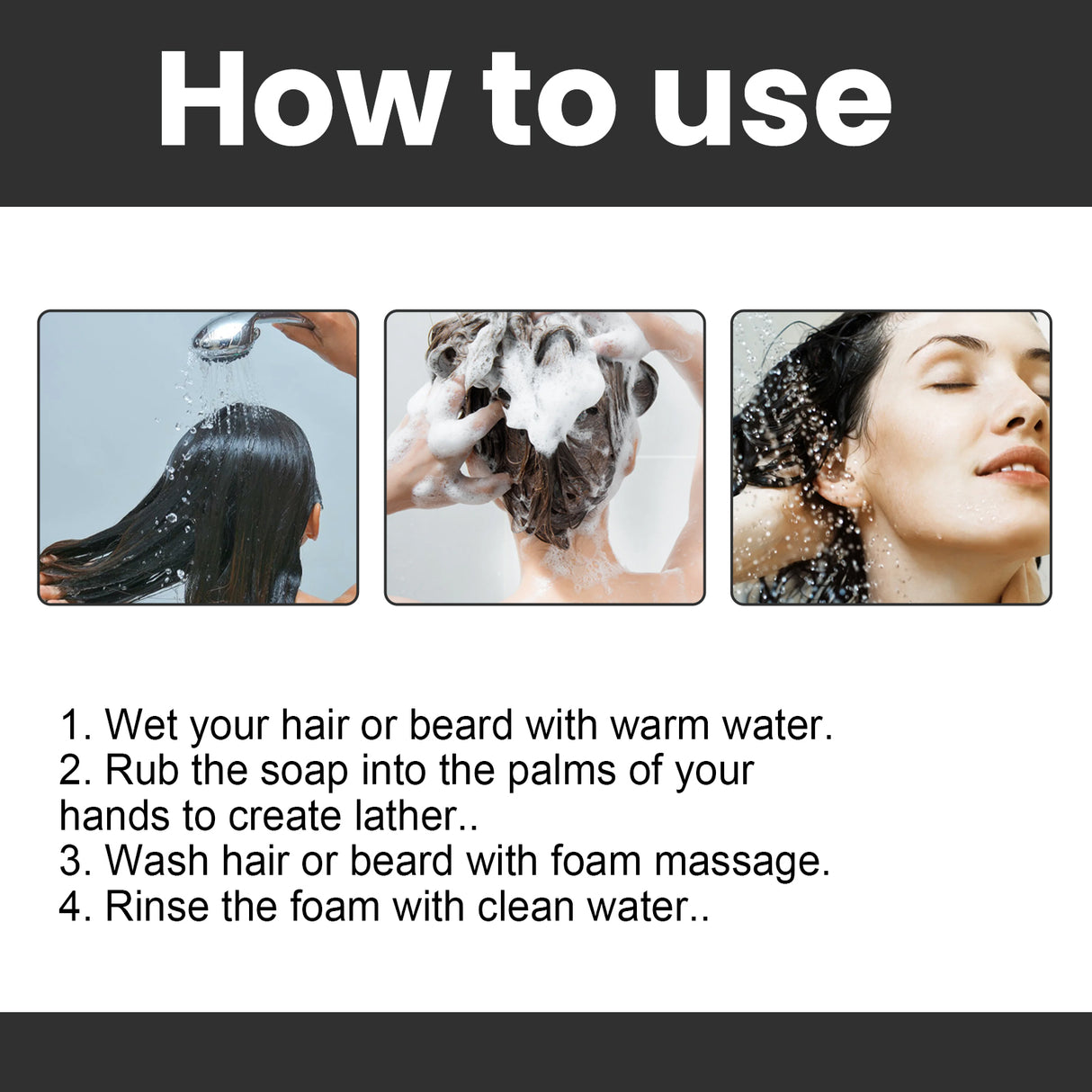 How to use

1. Wet your hair or beard with warm water.
2. Rub the soap into the palms of your hands to create lather..
3. Wash hair or beard with foam massage.
4. Rinse the foam with clean water..