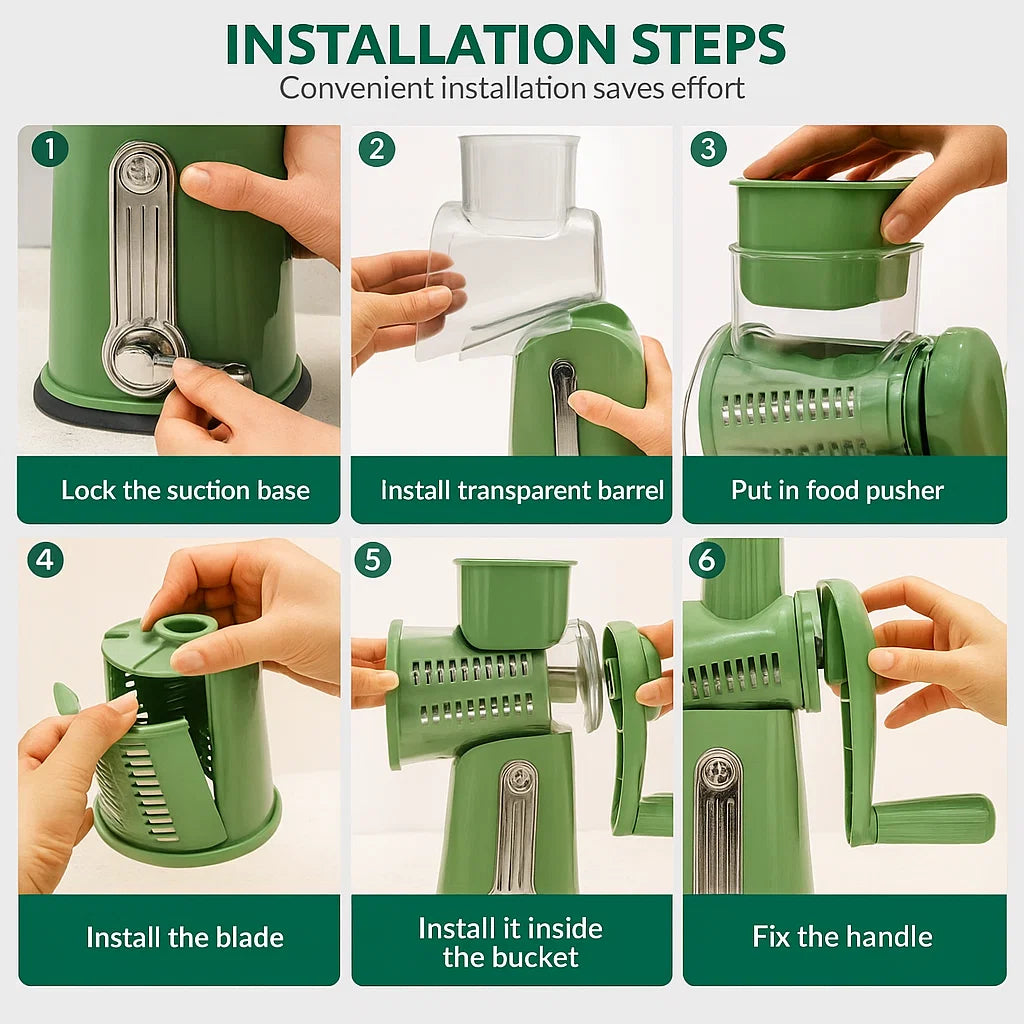 INSTALLATION STEPS
Convenient installation saves effort

1
Lock the suction base

2
Install transparent barrel

3
Put in food pusher

4
Install the blade

5
Install it inside the bucket

6
Fix the handle