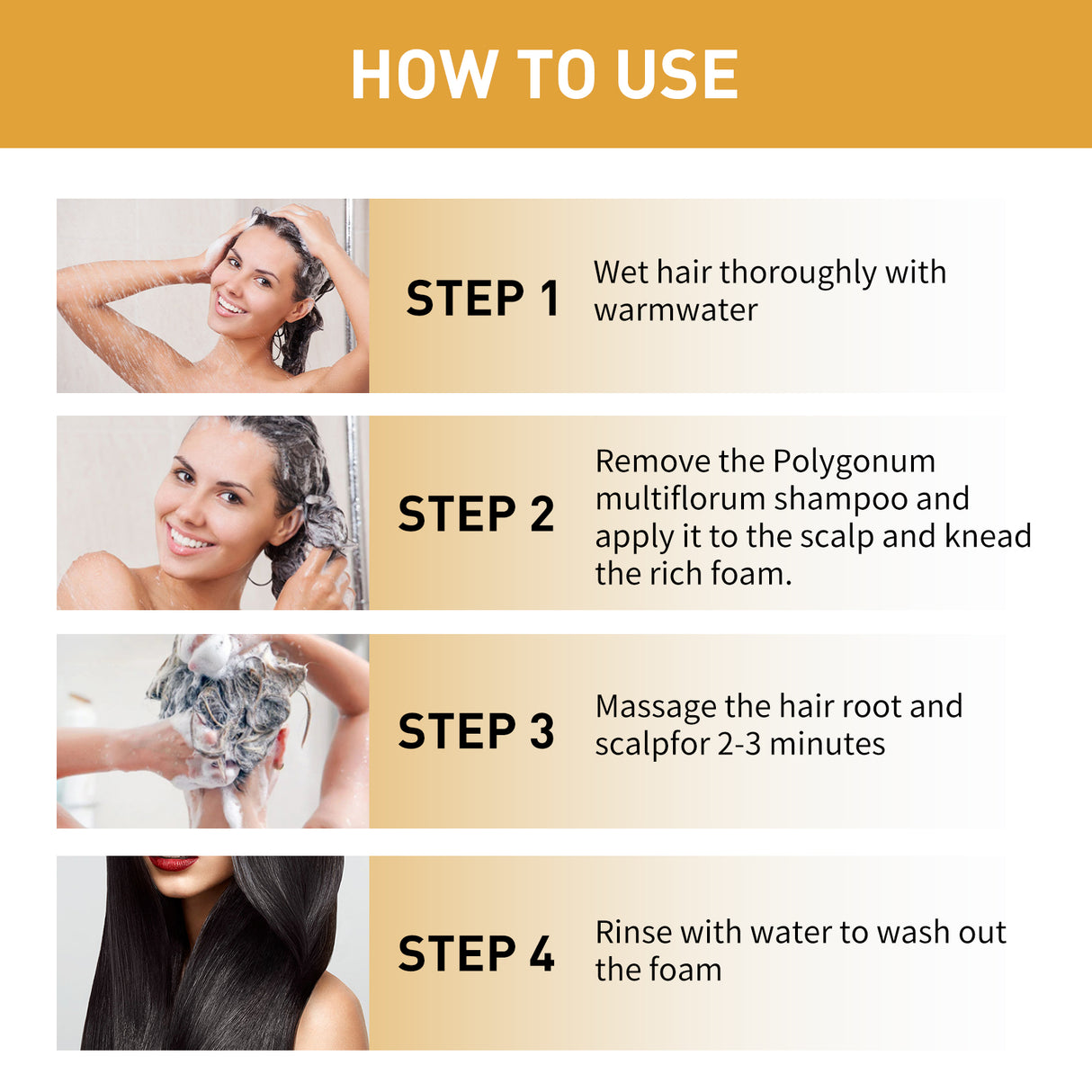 HOW TO USE

STEP 1

Wet hair thoroughly with warmwater

STEP 2

Remove the Polygonum multiflorum shampoo and apply it to the scalp and knead the rich foam.

STEP 3

Massage the hair root and scalpfor 2-3 minutes

STEP 4

Rinse with water to wash out the foam