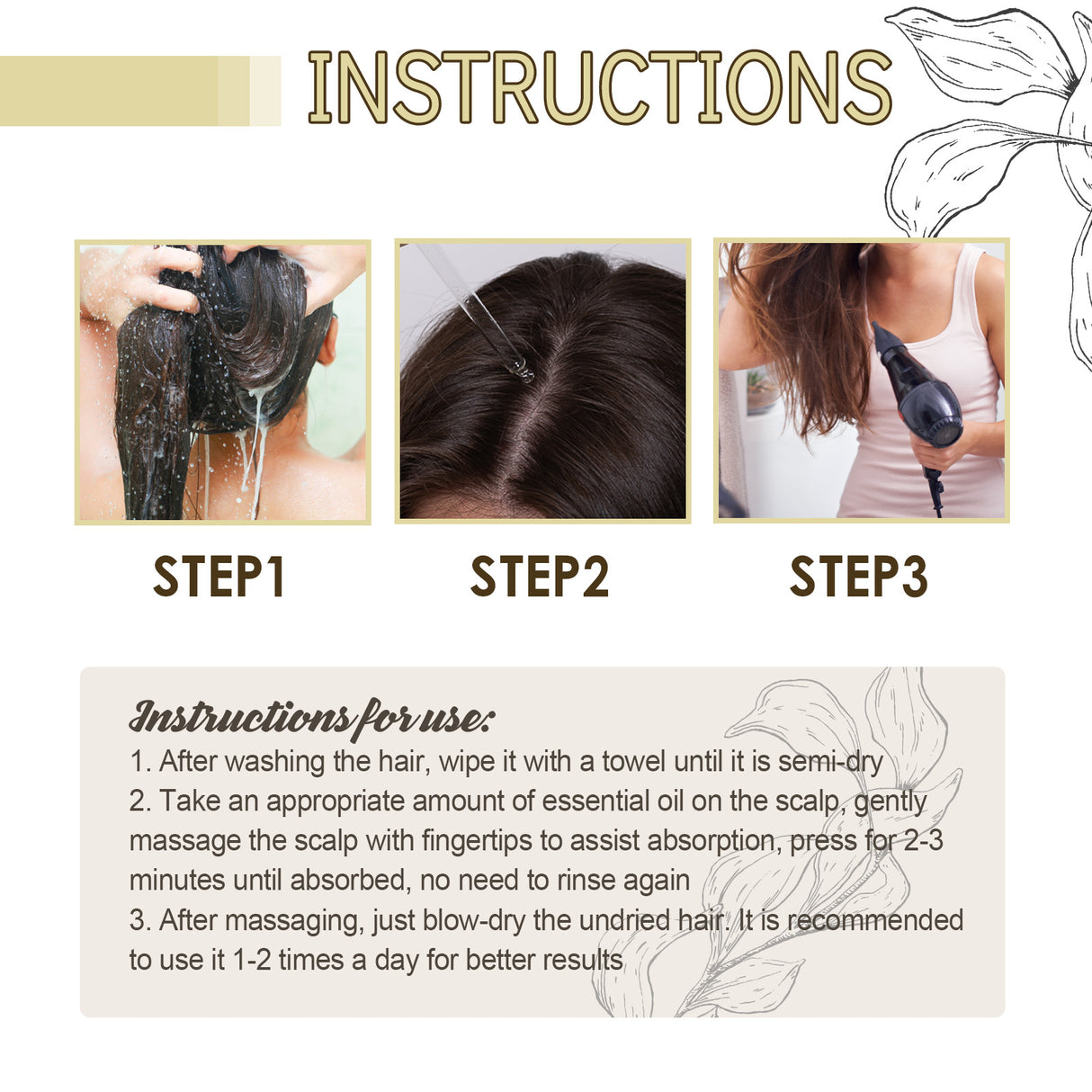 INSTRUCTIONS

STEP1

STEP2

STEP3

Instructions for use:

1. After washing the hair, wipe it with a towel until it is semi-dry

2. Take an appropriate amount of essential oil on the scalp, gently massage the scalp with fingertips to assist absorption, press for 2-3 minutes until absorbed, no need to rinse again

3. After massaging, just blow-dry the undried hair. It is recommended to use it 1-2 times a day for better results