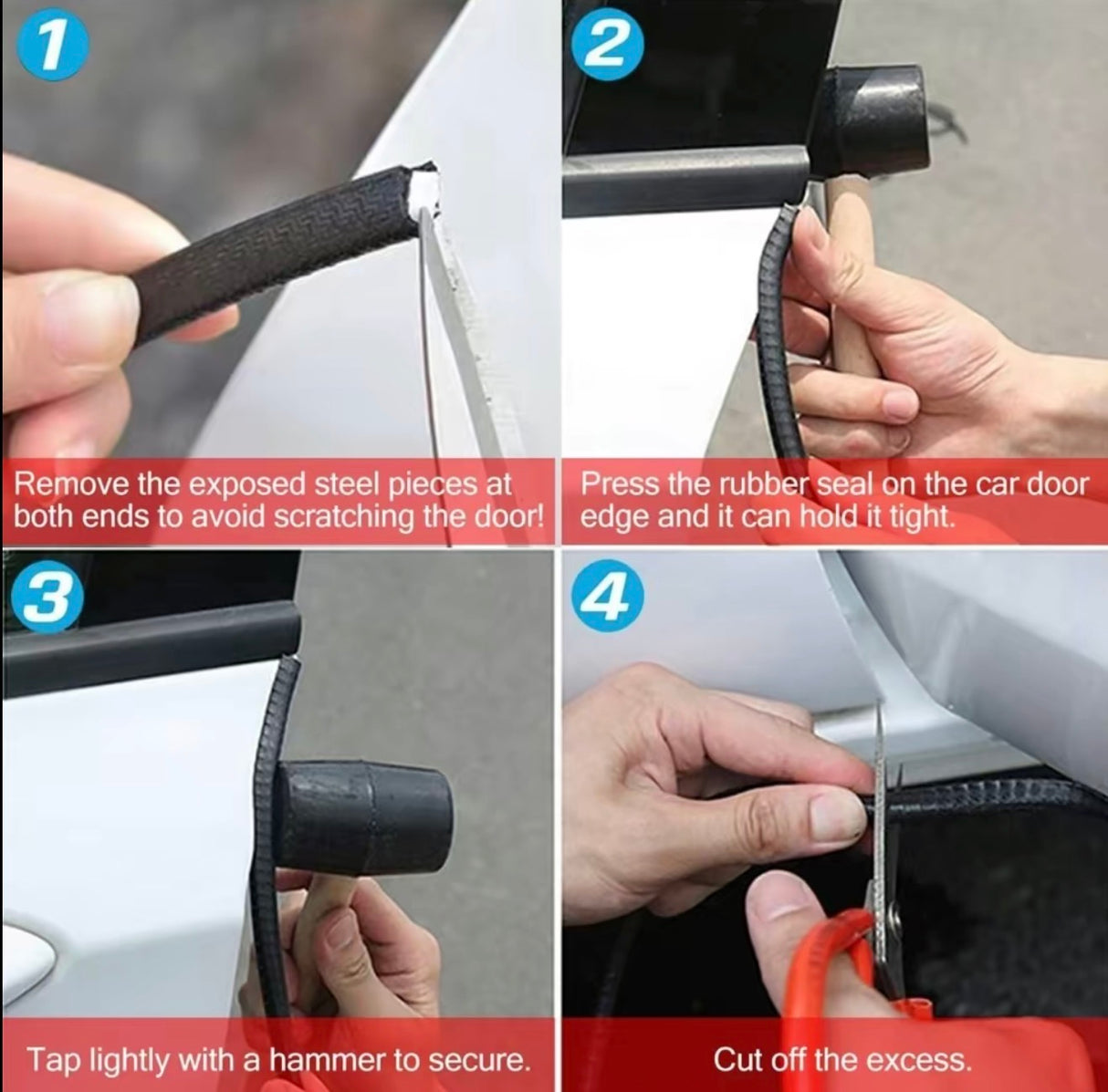 1

Remove the exposed steel pieces at both ends to avoid scratching the door!

2

Press the rubber seal on the car door edge and it can hold it tight.

3

Tap lightly with a hammer to secure.

4

Cut off the excess.