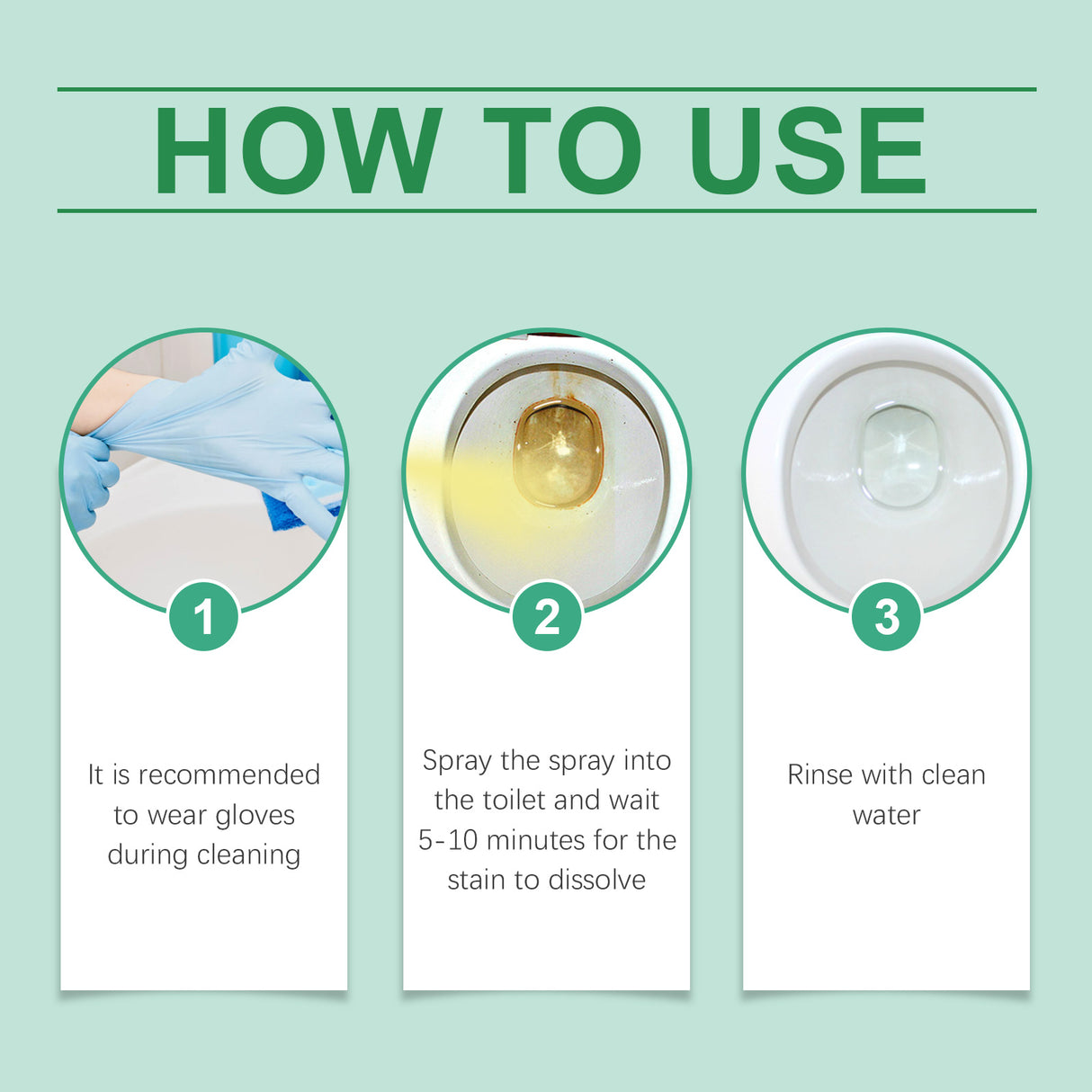 HOW TO USE

1

It is recommended to wear gloves during cleaning

2

Spray the spray into the toilet and wait 5-10 minutes for the stain to dissolve

3

Rinse with clean water