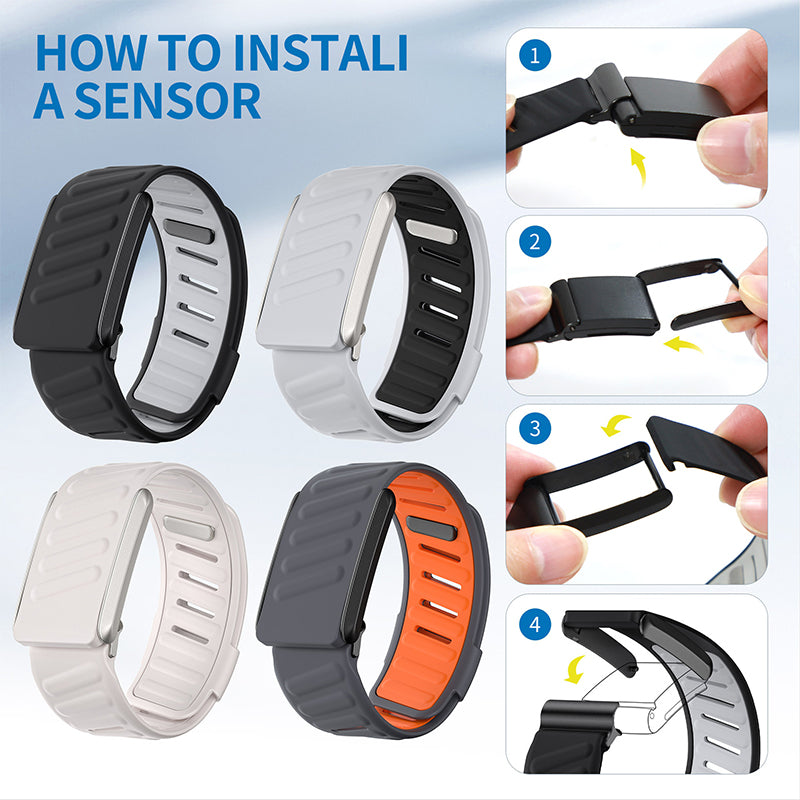 HOW TO INSTALI A SENSOR

1

2

3

4