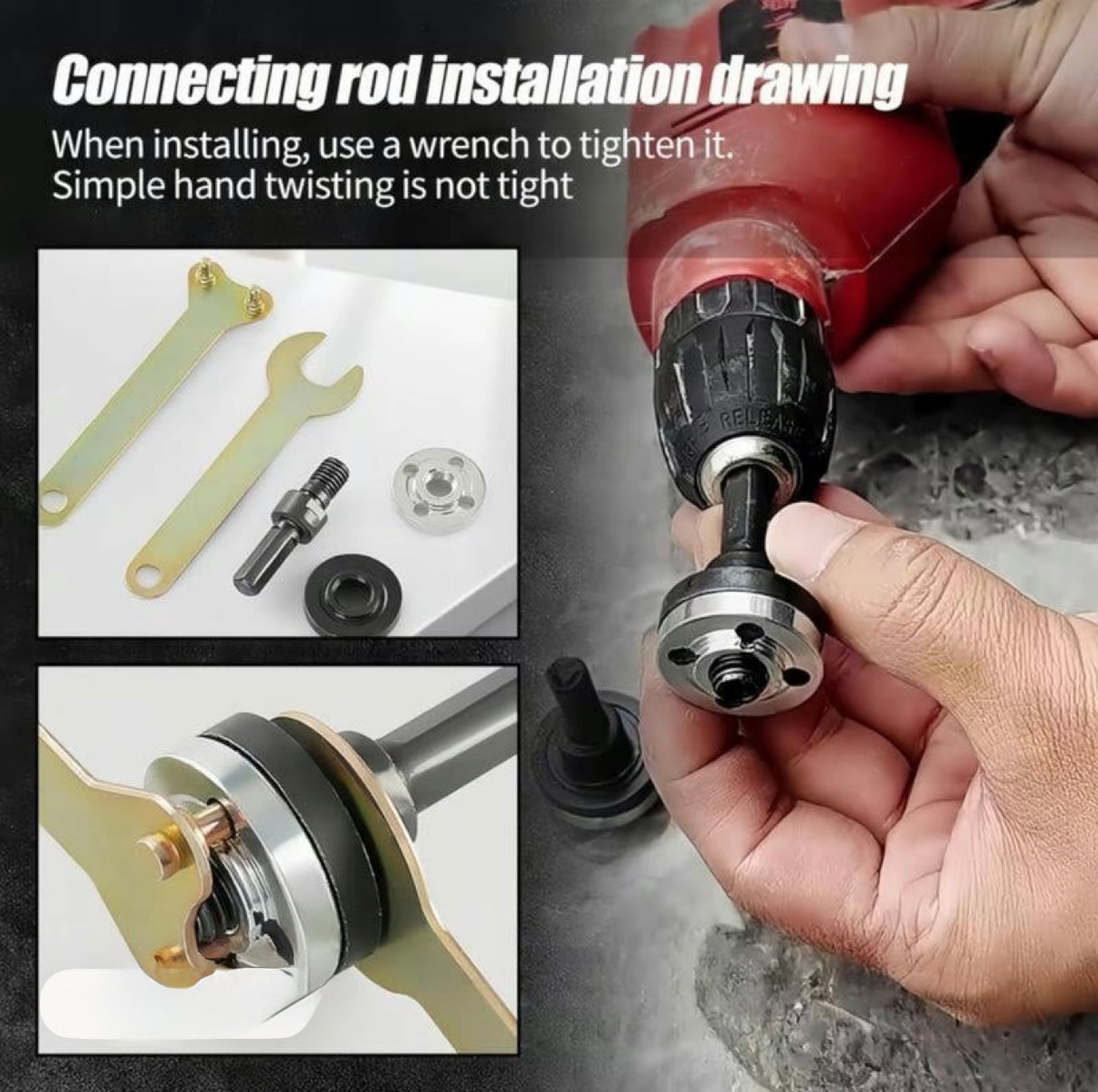 Connecting rod installation drawing

When installing, use a wrench to tighten it.
Simple hand twisting is not tight

RELEASE