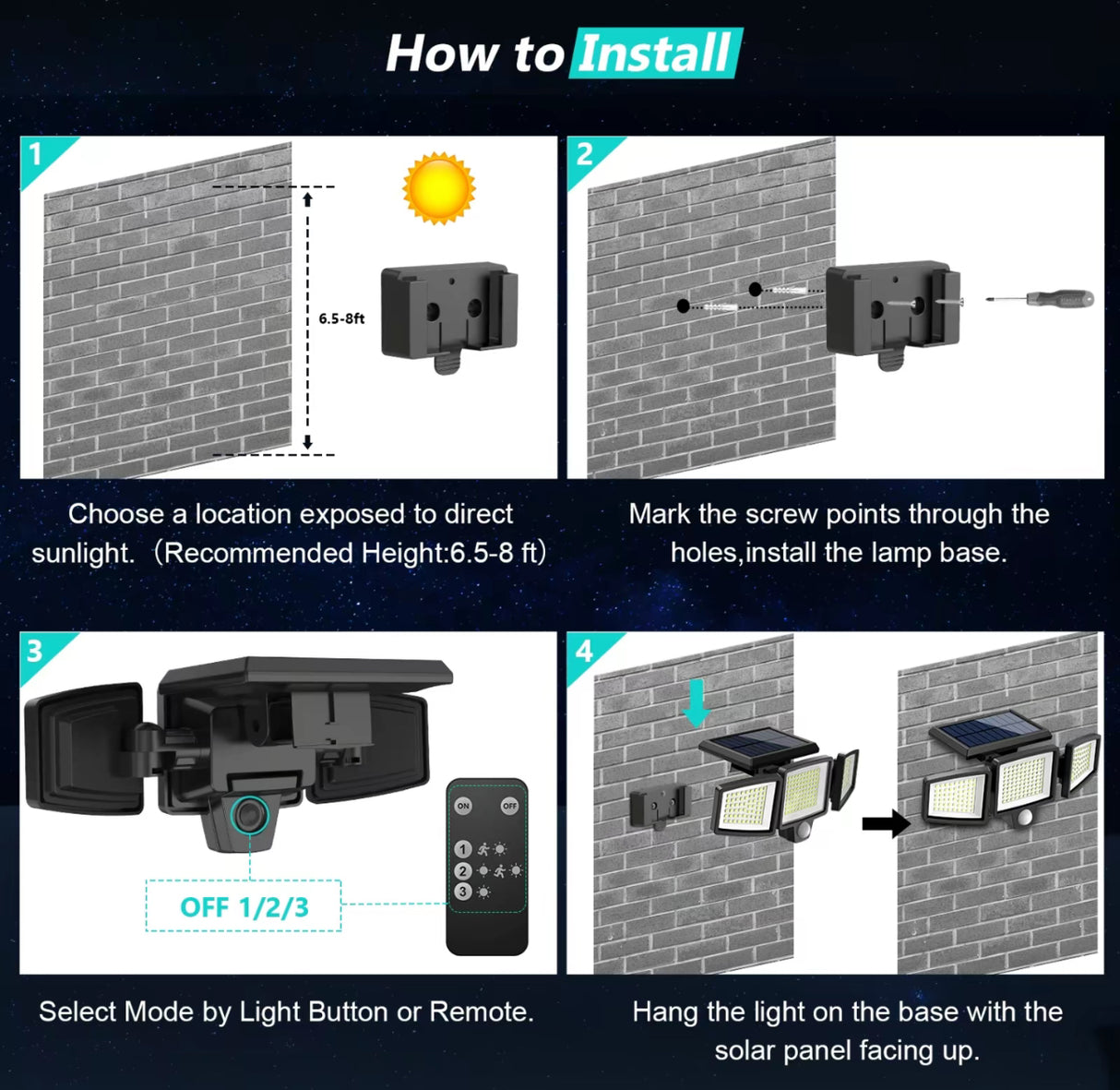 How to Install

1

6.5-8ft

Choose a location exposed to direct sunlight.（Recommended Height:6.5-8 ft）

2

Mark the screw points through the holes,install the lamp base.

3

ON OFF

1
2
3

OFF 1/2/3

Select Mode by Light Button or Remote.

4

Hang the light on the base with the solar panel facing up.