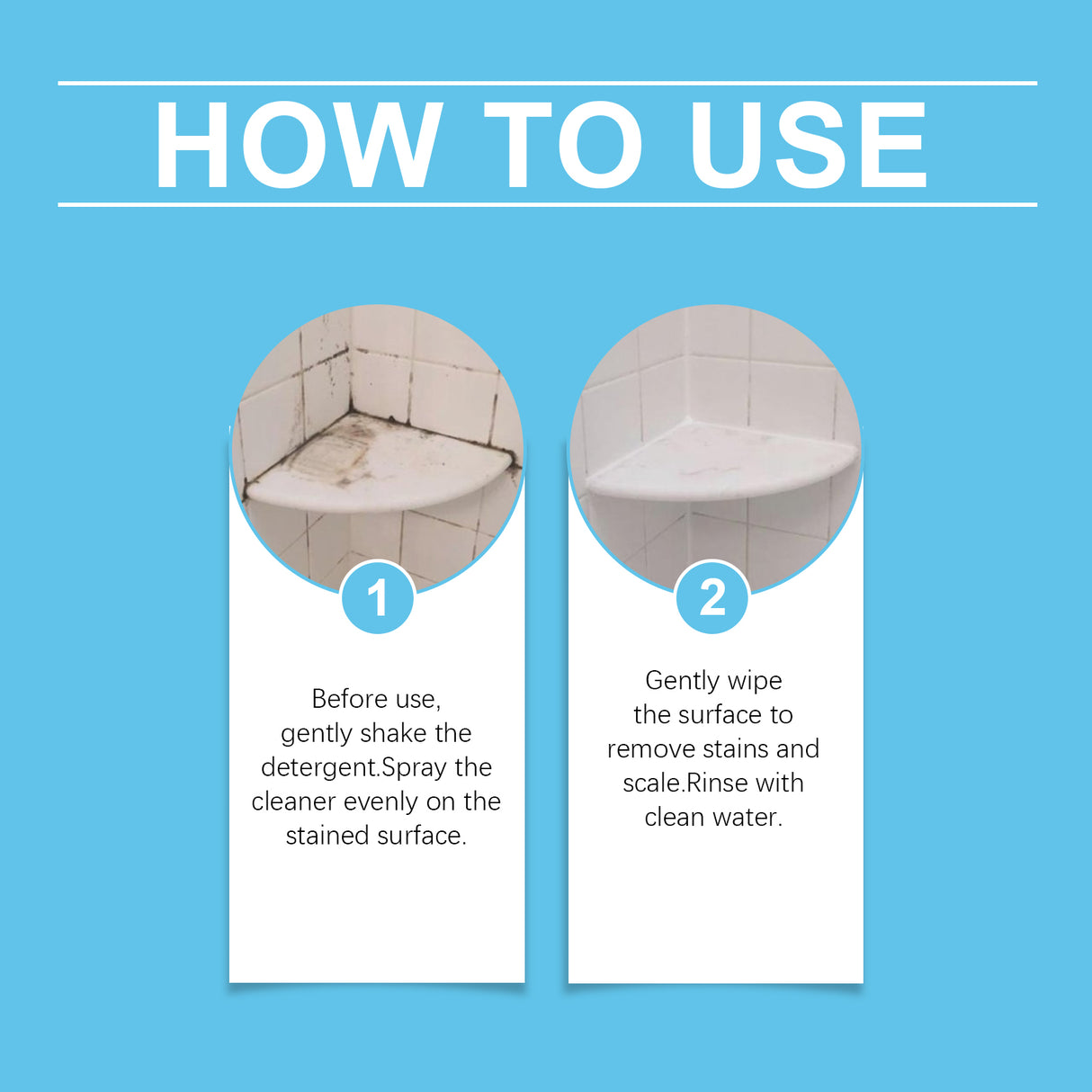 HOW TO USE

1

Before use, gently shake the detergent.Spray the cleaner evenly on the stained surface.

2

Gently wipe the surface to remove stains and scale.Rinse with clean water.