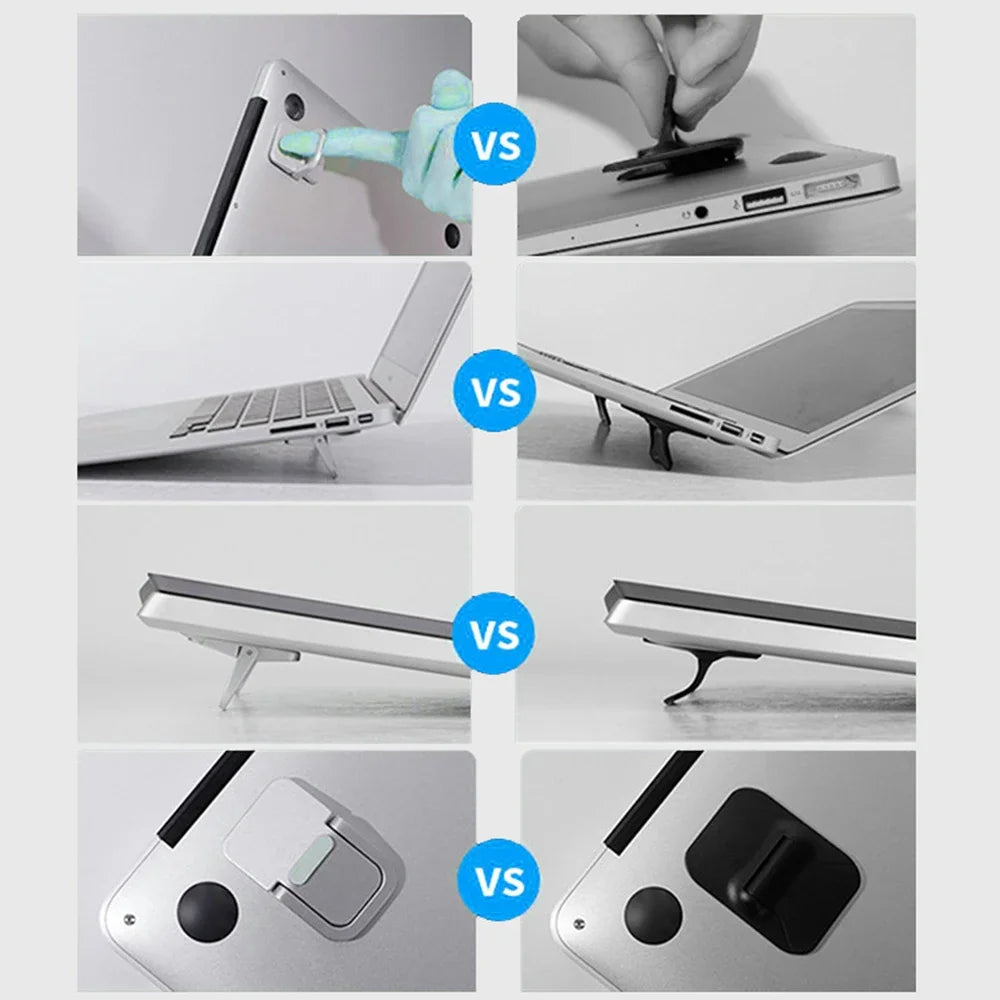 VS

VS

VS

VS