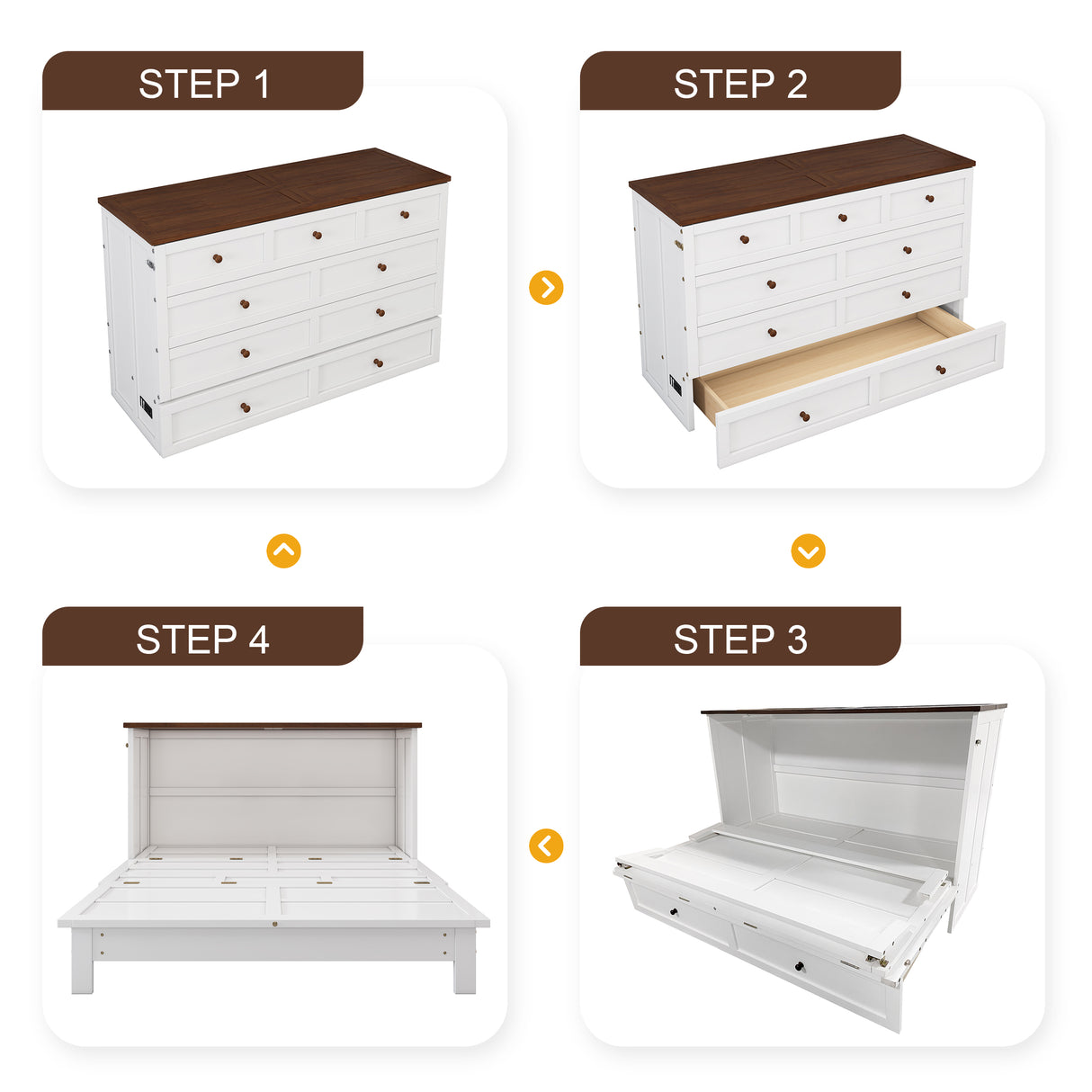 STEP 1

STEP 2

STEP 4

STEP 3