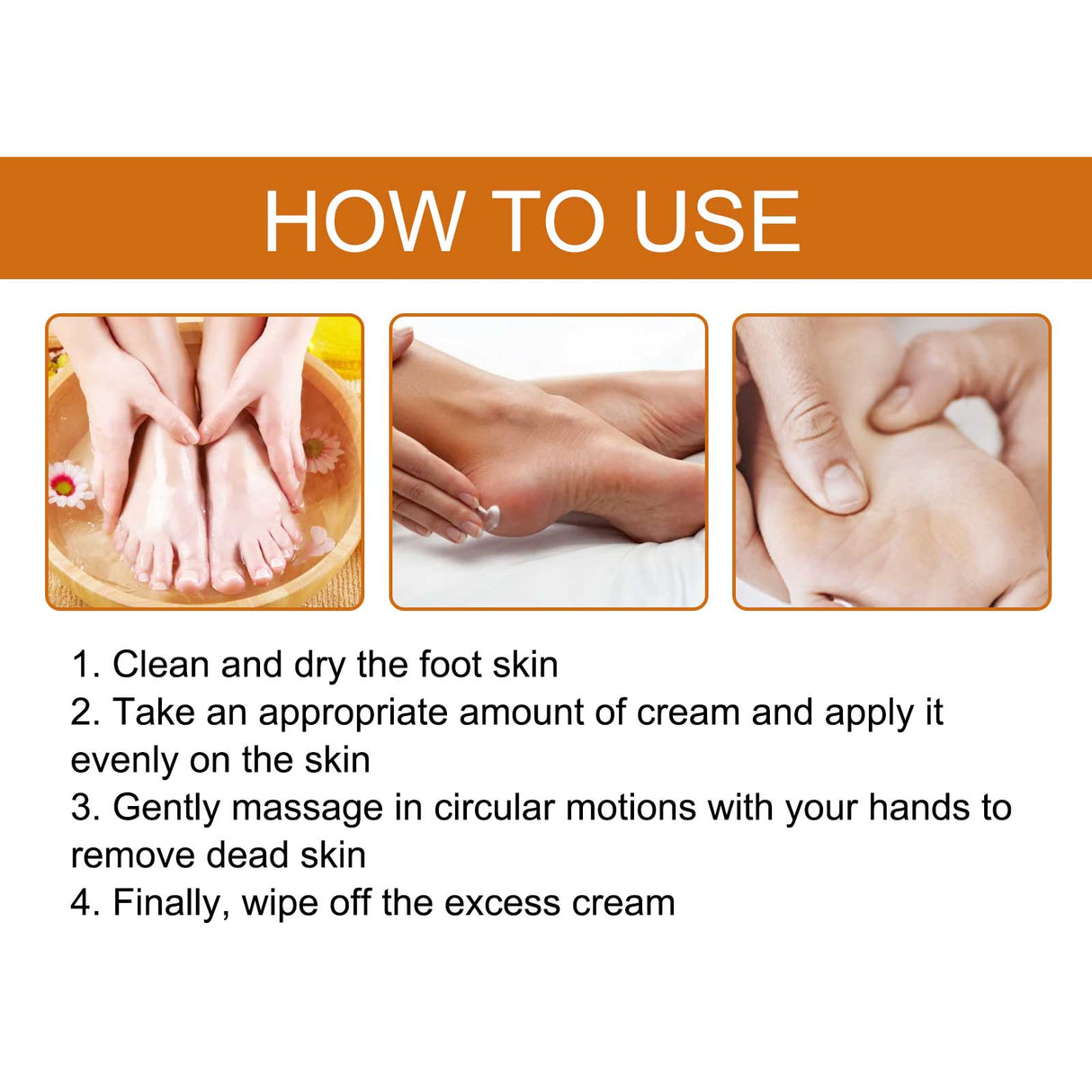 HOW TO USE

1. Clean and dry the foot skin
2. Take an appropriate amount of cream and apply it evenly on the skin
3. Gently massage in circular motions with your hands to remove dead skin
4. Finally, wipe off the excess cream