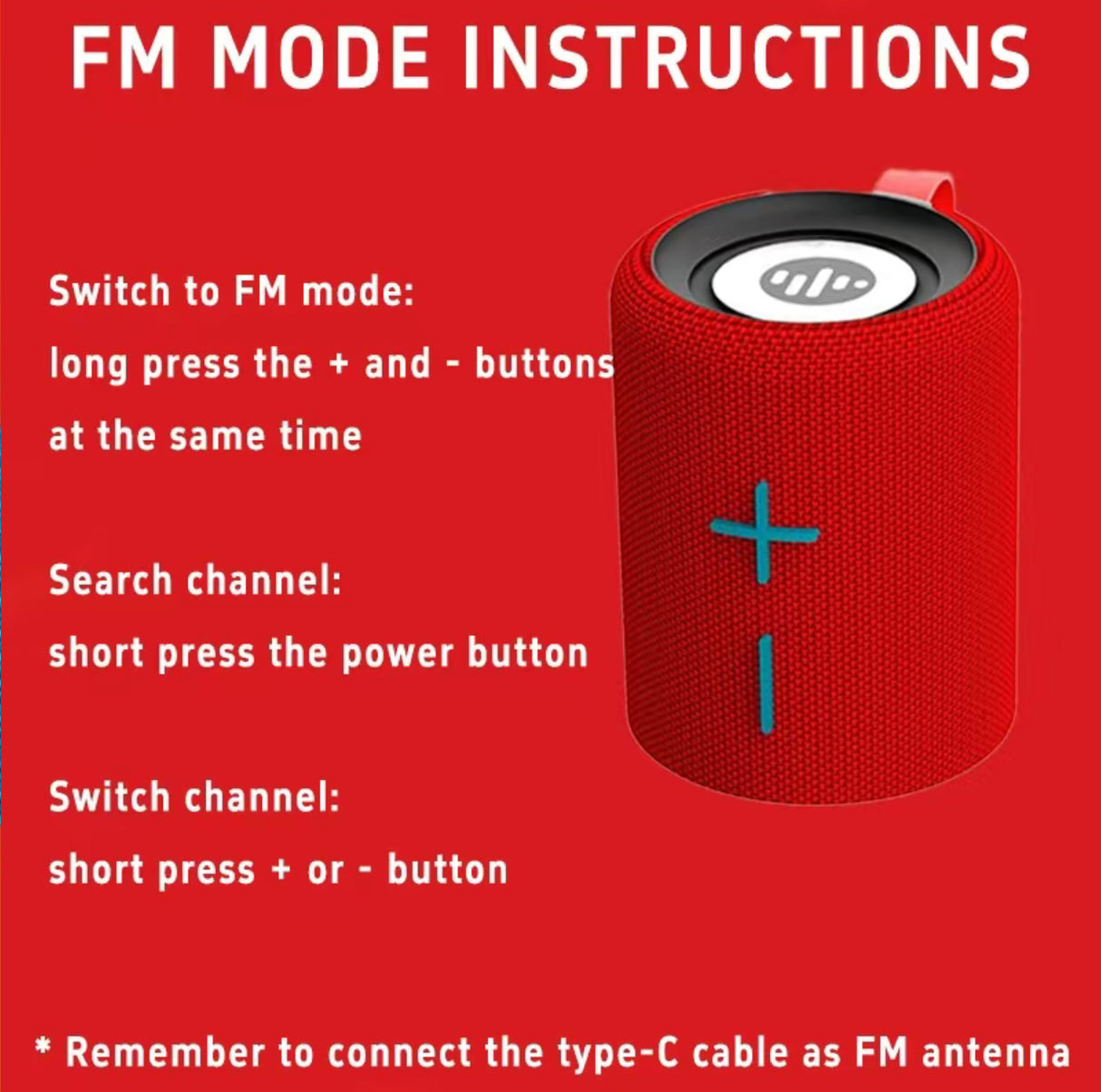 FM MODE INSTRUCTIONS

Switch to FM mode:
long press the + and - buttons at the same time

Search channel:
short press the power button

Switch channel:
short press + or - button

* Remember to connect the type-C cable as FM antenna