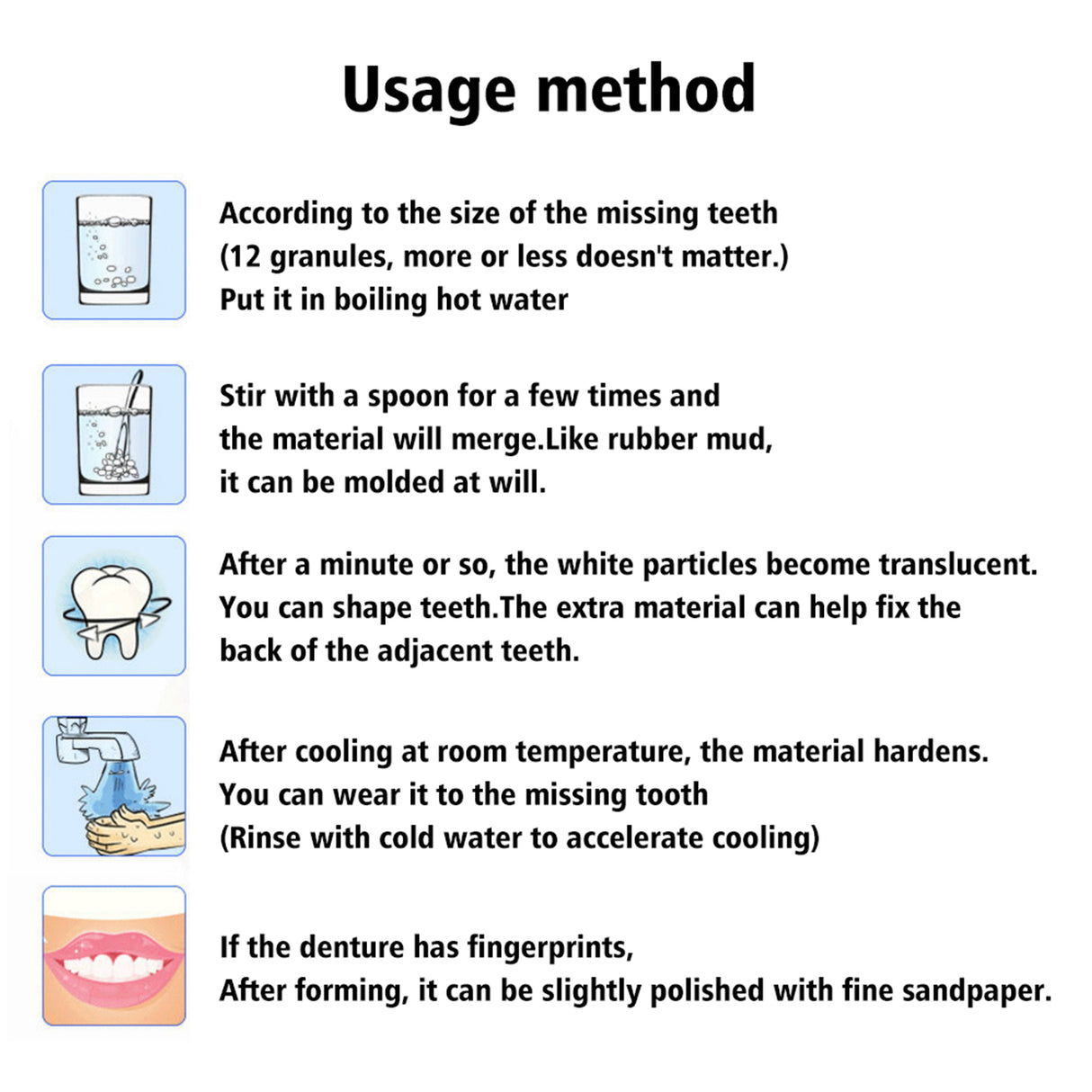 Usage method

According to the size of the missing teeth
(12 granules, more or less doesn't matter.)
Put it in boiling hot water

Stir with a spoon for a few times and
the material will merge.Like rubber mud,
it can be molded at will.

After a minute or so, the white particles become translucent.
You can shape teeth.The extra material can help fix the
back of the adjacent teeth.

After cooling at room temperature, the material hardens.
You can wear it to the missing tooth
(Rinse with cold water to accelerate cooling)

If the denture has fingerprints,
After forming, it can be slightly polished with fine sandpaper.