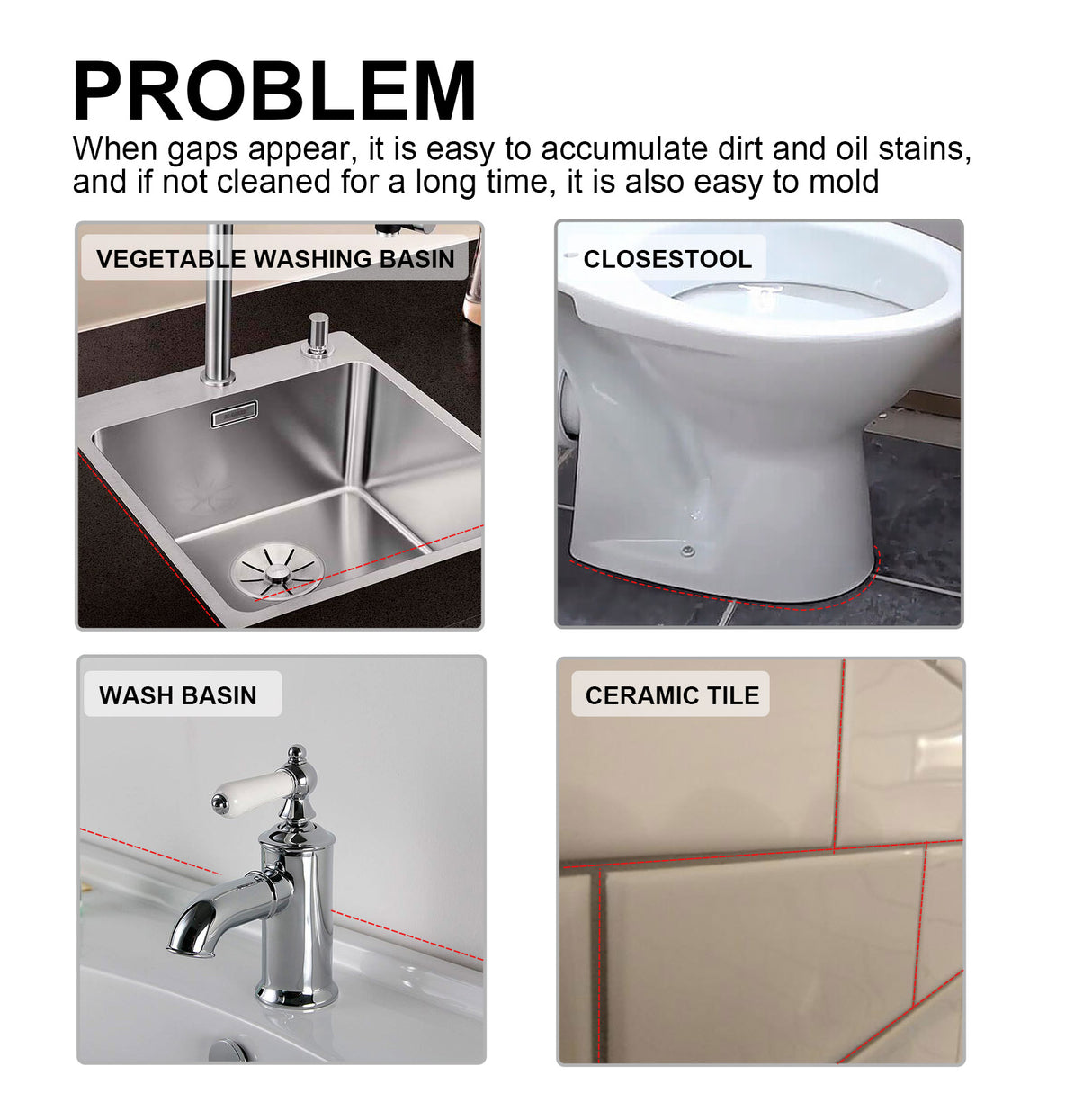 PROBLEM
When gaps appear, it is easy to accumulate dirt and oil stains, and if not cleaned for a long time, it is also easy to mold

VEGETABLE WASHING BASIN

CLOSESTOOL

WASH BASIN

CERAMIC TILE