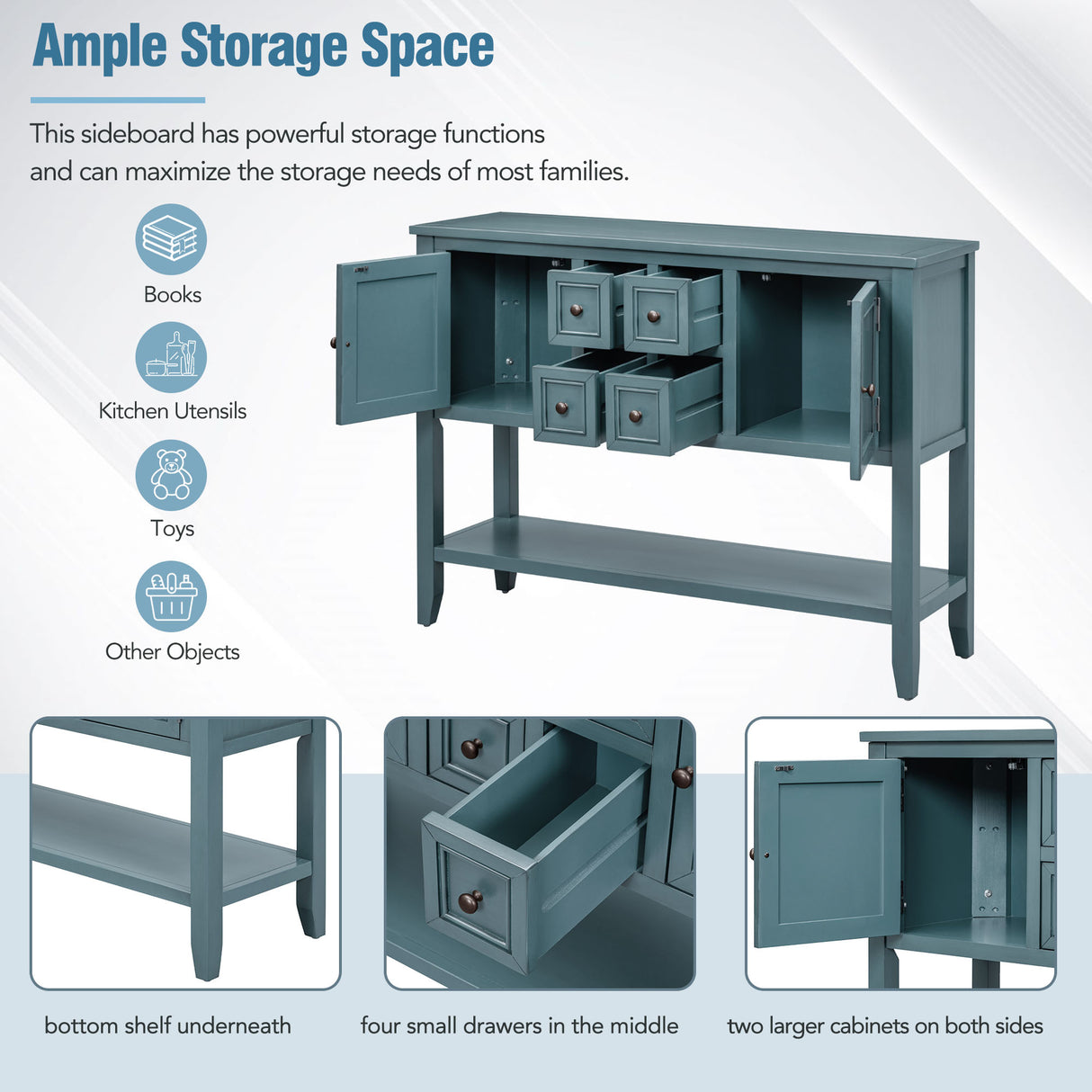 Ample Storage Space

This sideboard has powerful storage functions and can maximize the storage needs of most families.

Books

Kitchen Utensils

Toys

Other Objects

bottom shelf underneath

four small drawers in the middle

two larger cabinets on both sides