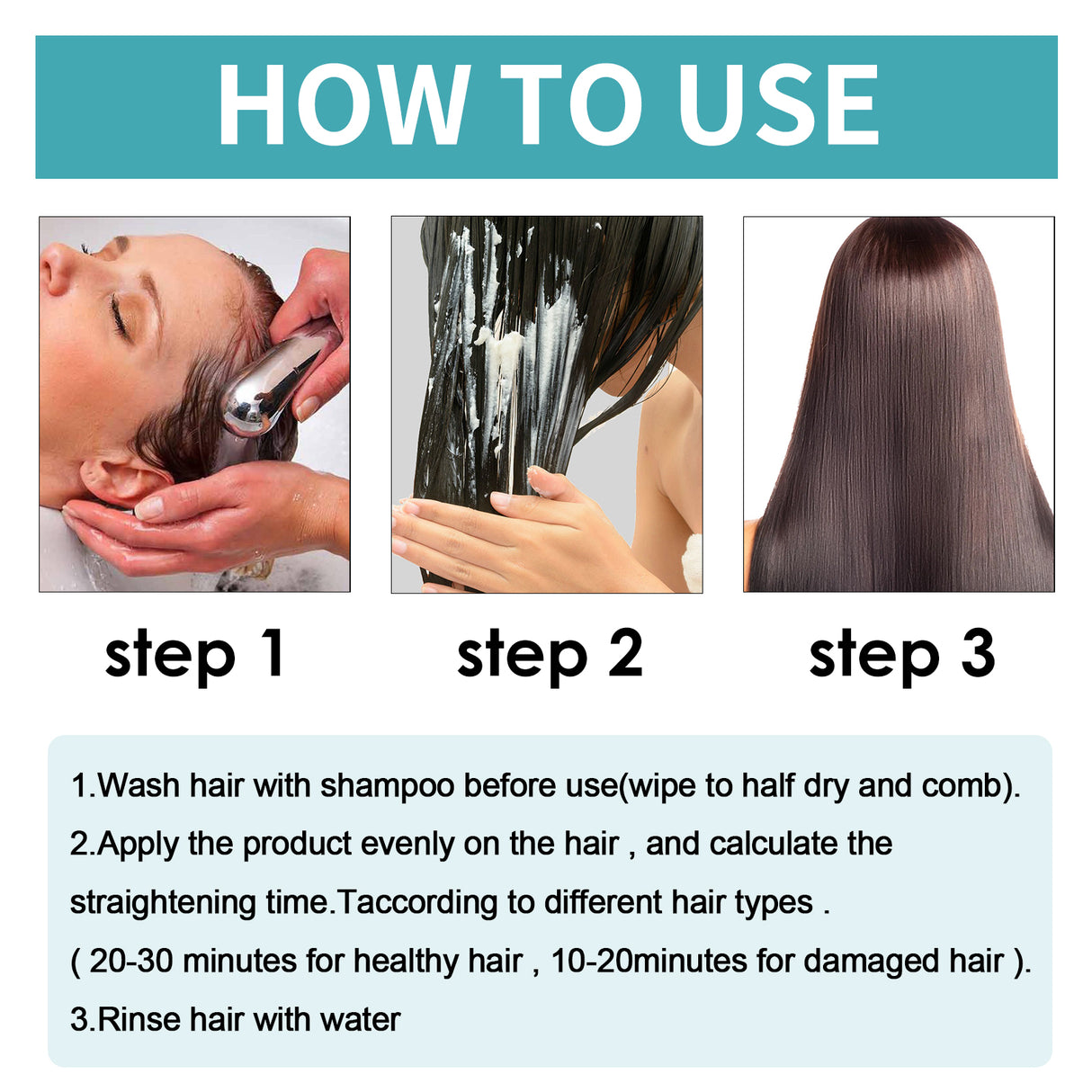 HOW TO USE

step 1

step 2

step 3

1.Wash hair with shampoo before use(wipe to half dry and comb).
2.Apply the product evenly on the hair , and calculate the straightening time.Taccording to different hair types .
( 20-30 minutes for healthy hair , 10-20minutes for damaged hair ).
3.Rinse hair with water