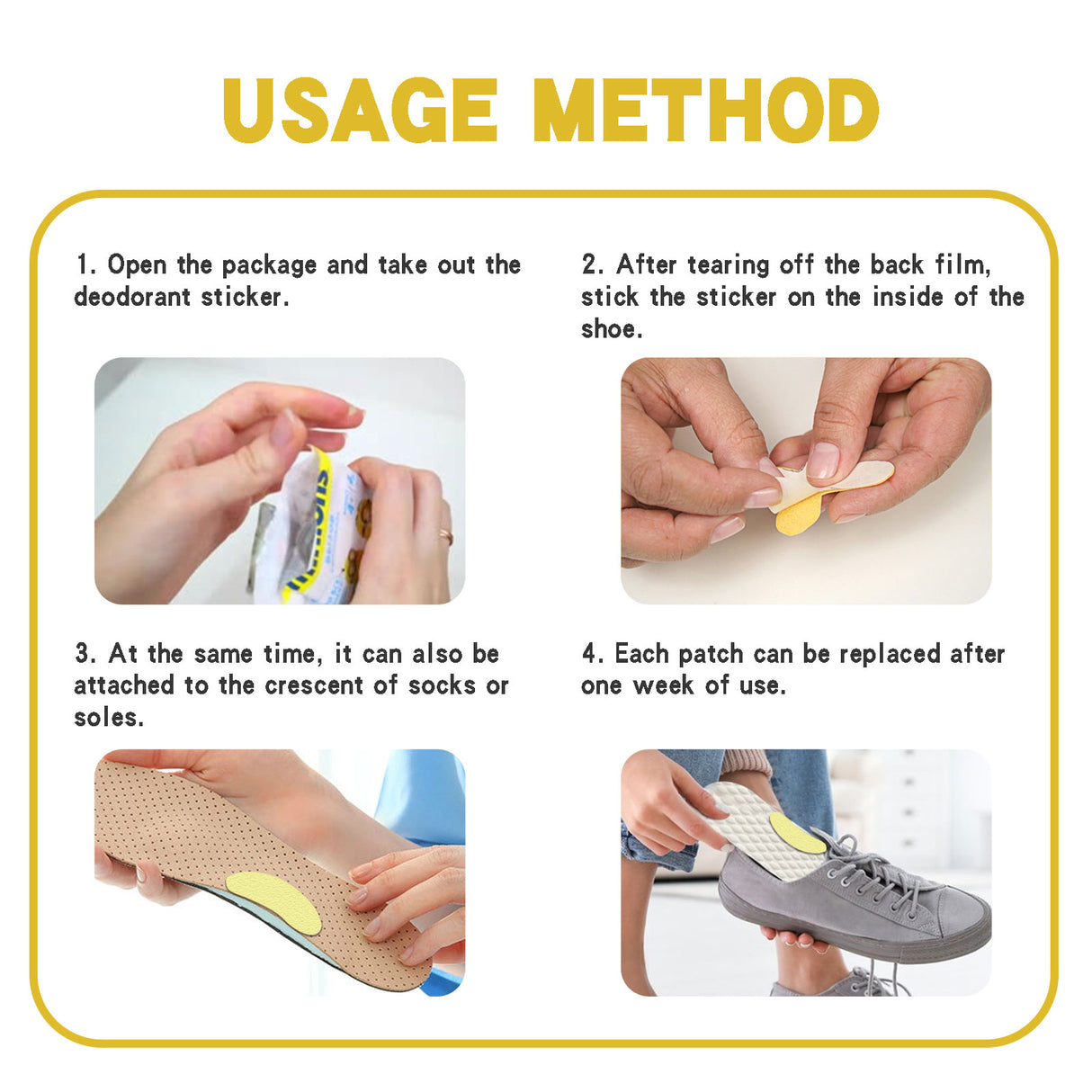 USAGE METHOD

1. Open the package and take out the deodorant sticker.

2. After tearing off the back film, stick the sticker on the inside of the shoe.

3. At the same time, it can also be attached to the crescent of socks or soles.

4. Each patch can be replaced after one week of use.