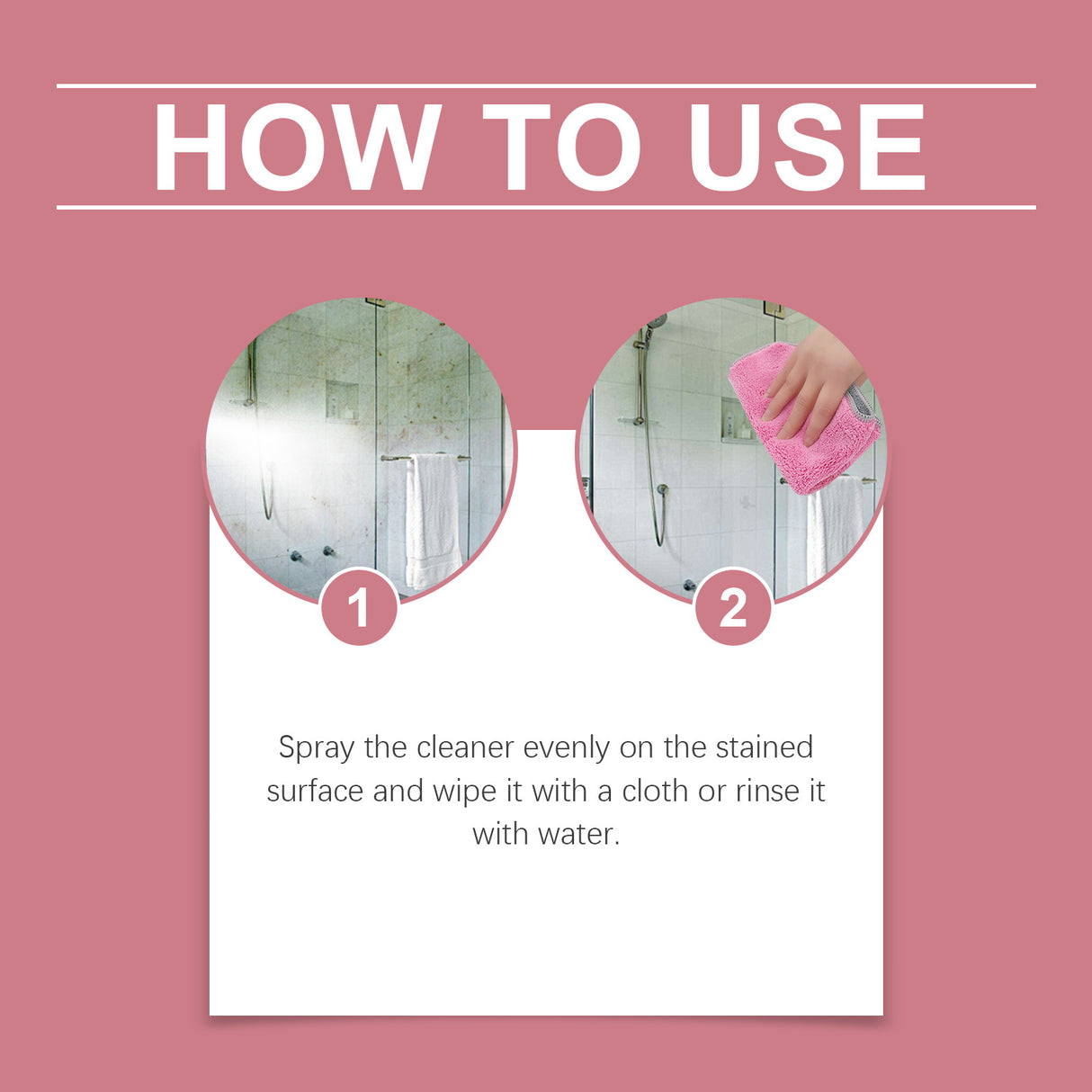 HOW TO USE

1

2

Spray the cleaner evenly on the stained surface and wipe it with a cloth or rinse it with water.