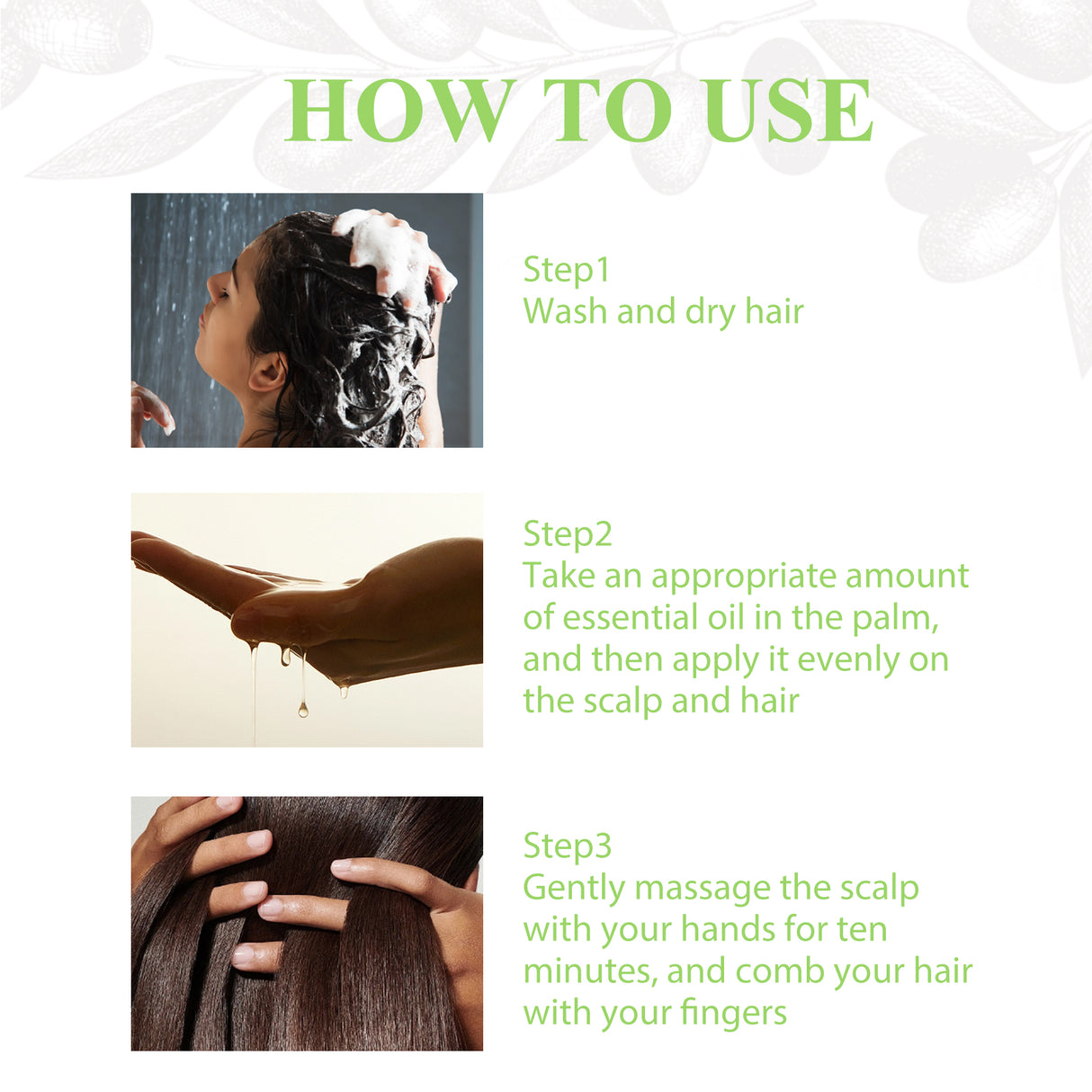 HOW TO USE

Step1
Wash and dry hair

Step2
Take an appropriate amount of essential oil in the palm, and then apply it evenly on the scalp and hair

Step3
Gently massage the scalp with your hands for ten minutes, and comb your hair with your fingers