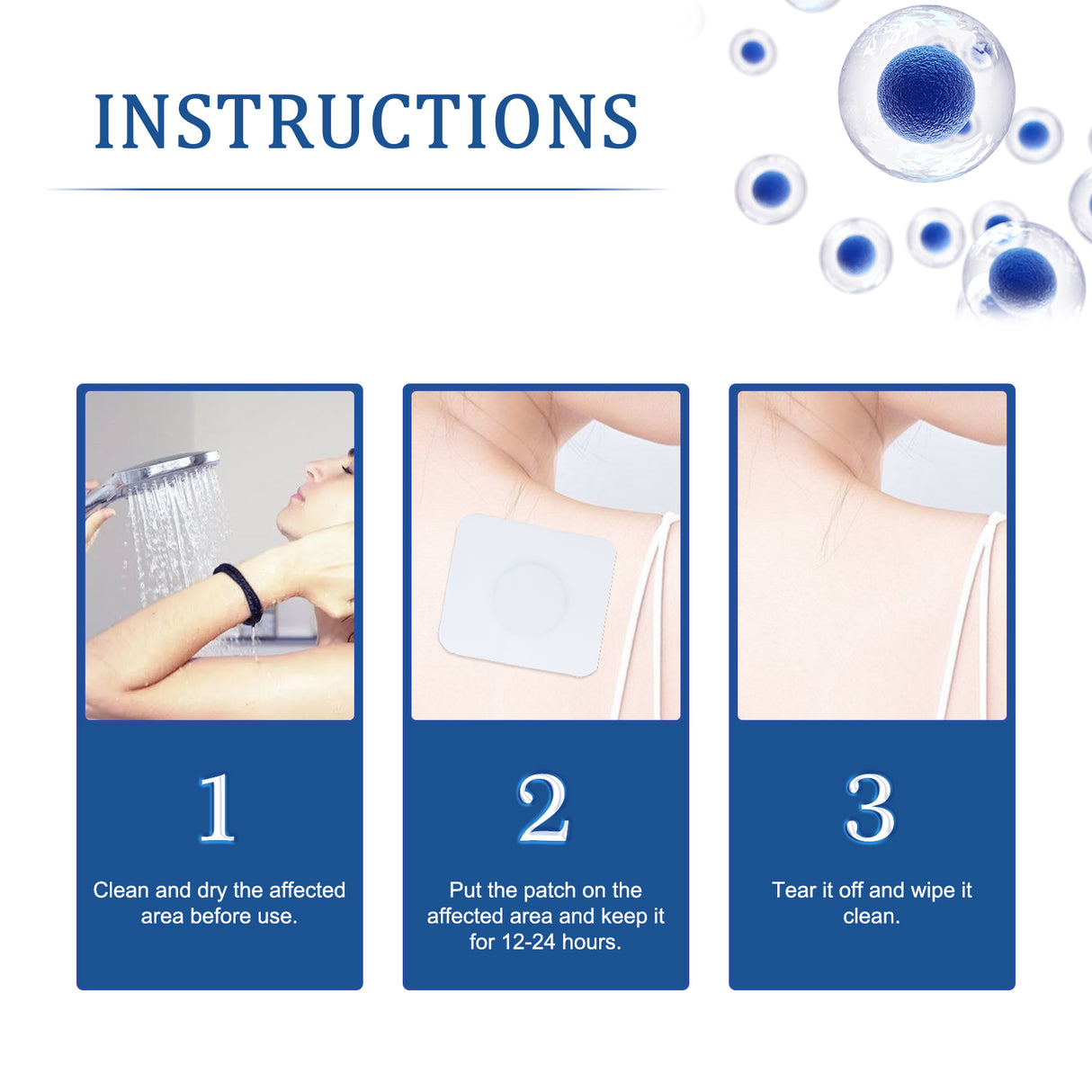 INSTRUCTIONS

1

Clean and dry the affected area before use.

2

Put the patch on the affected area and keep it for 12-24 hours.

3

Tear it off and wipe it clean.