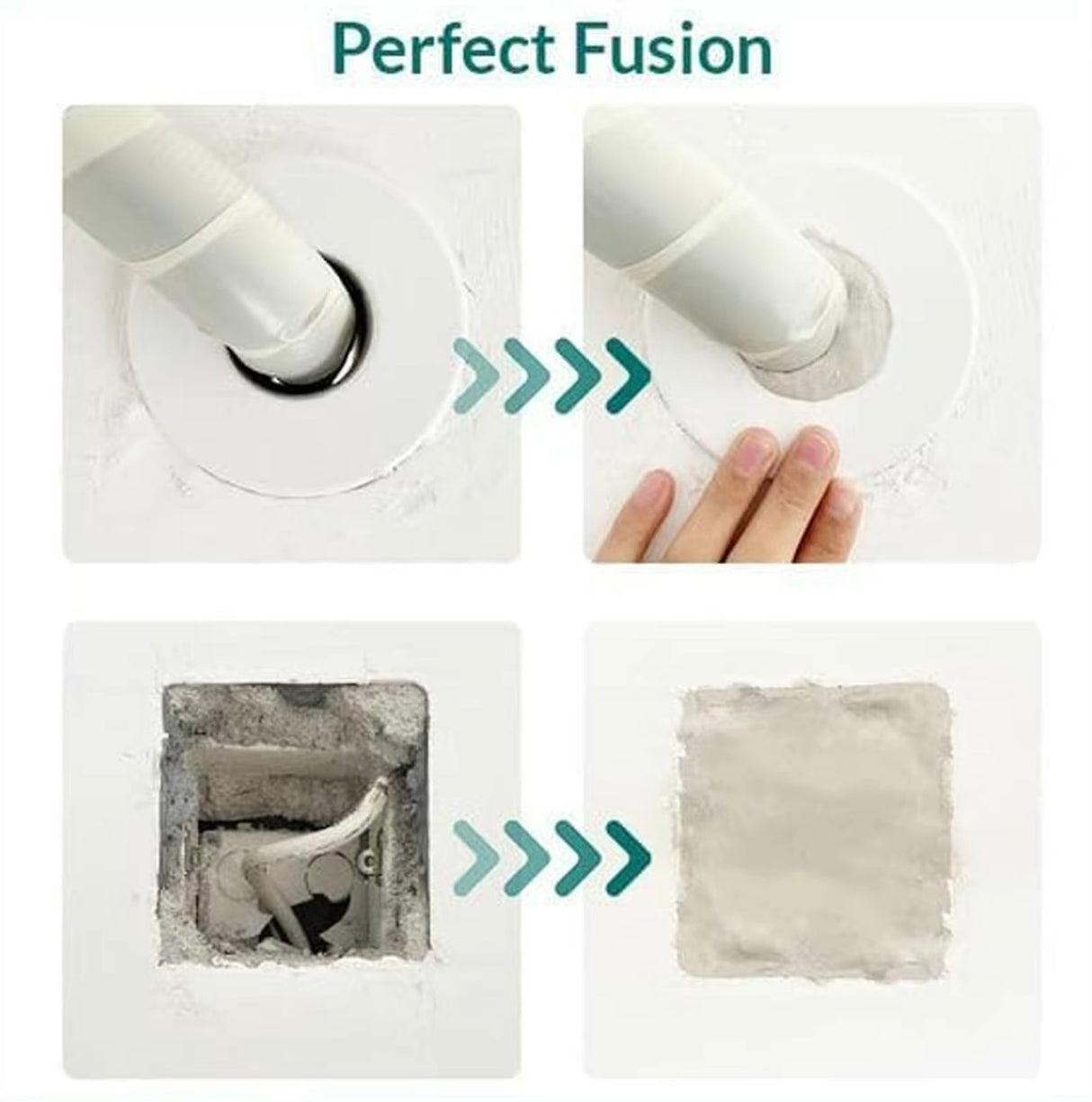 Perfect Fusion