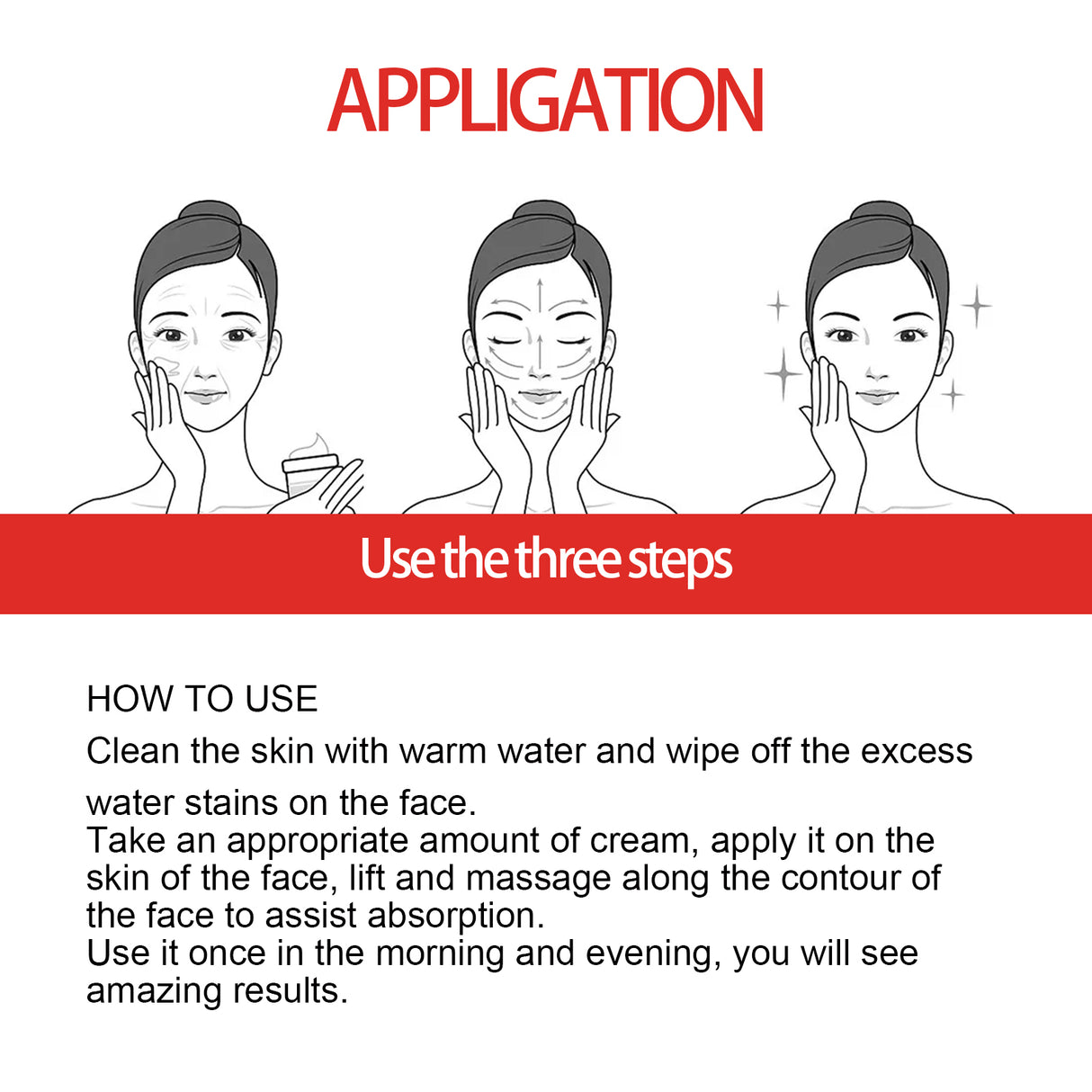 APPLIGATION

Use the three steps

HOW TO USE
Clean the skin with warm water and wipe off the excess water stains on the face.
Take an appropriate amount of cream, apply it on the skin of the face, lift and massage along the contour of the face to assist absorption.
Use it once in the morning and evening, you will see amazing results.