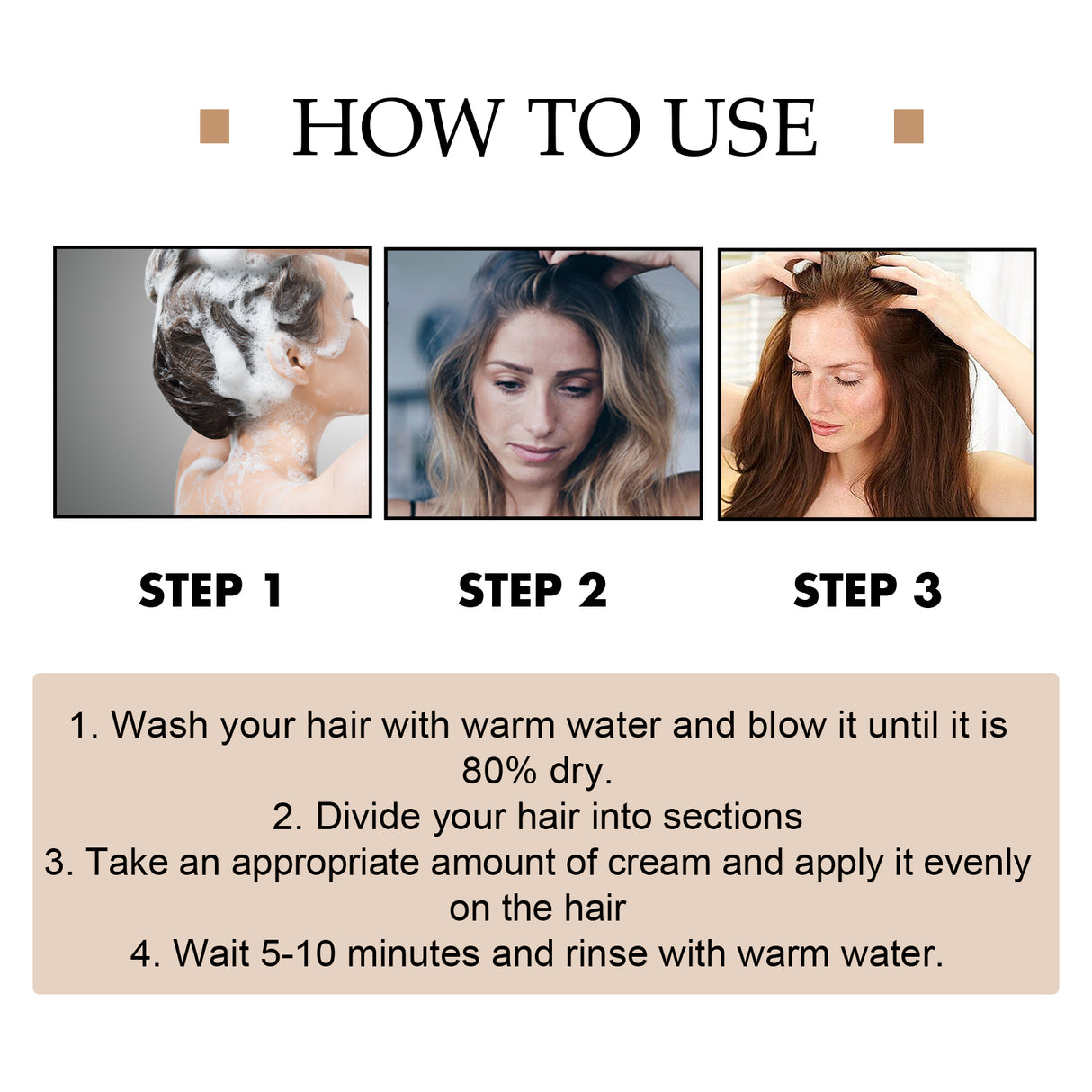 HOW TO USE

STEP 1

STEP 2

STEP 3

1. Wash your hair with warm water and blow it until it is 80% dry.
2. Divide your hair into sections
3. Take an appropriate amount of cream and apply it evenly on the hair
4. Wait 5-10 minutes and rinse with warm water.