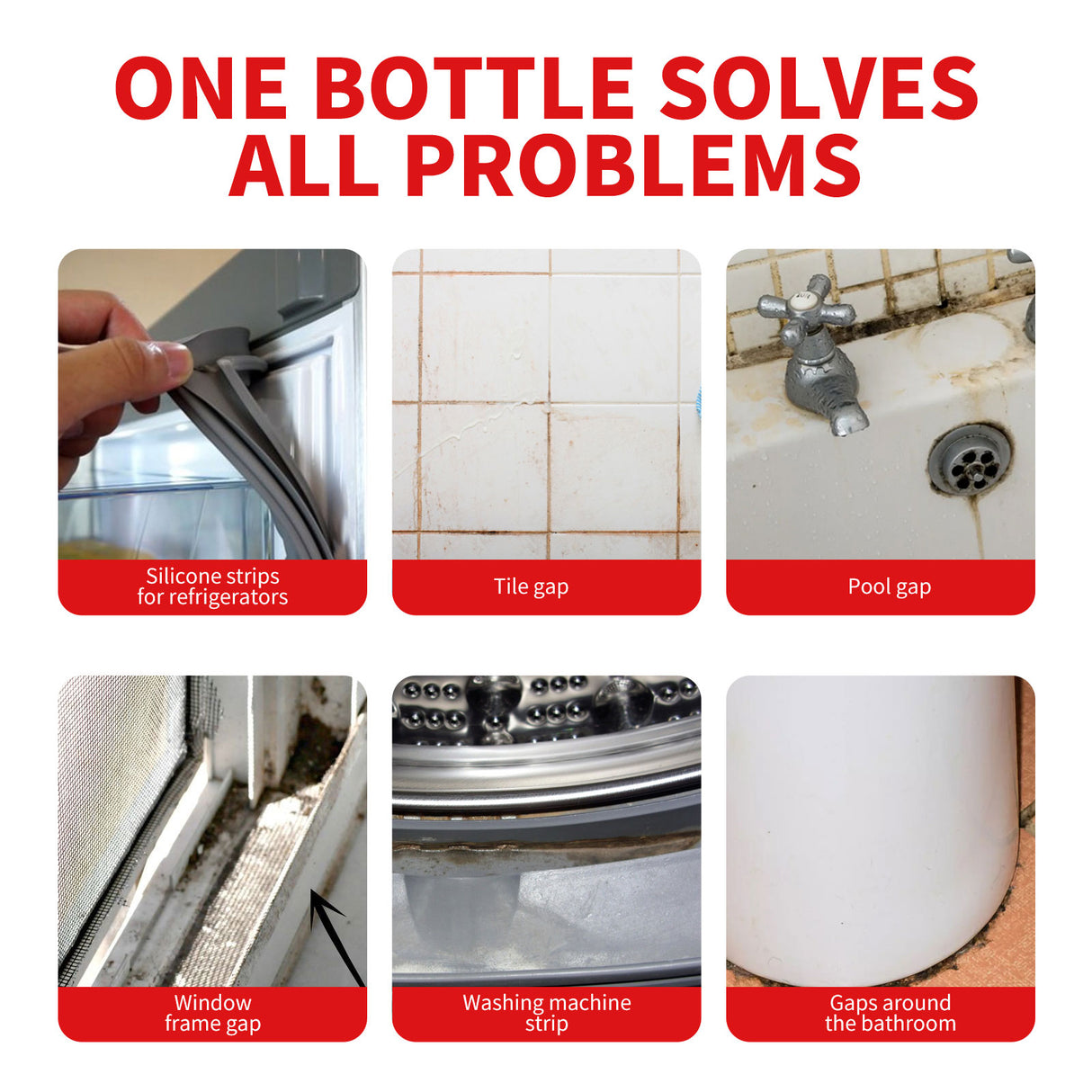 ONE BOTTLE SOLVES ALL PROBLEMS

Silicone strips for refrigerators

Tile gap

Pool gap

Window frame gap

Washing machine strip

Gaps around the bathroom