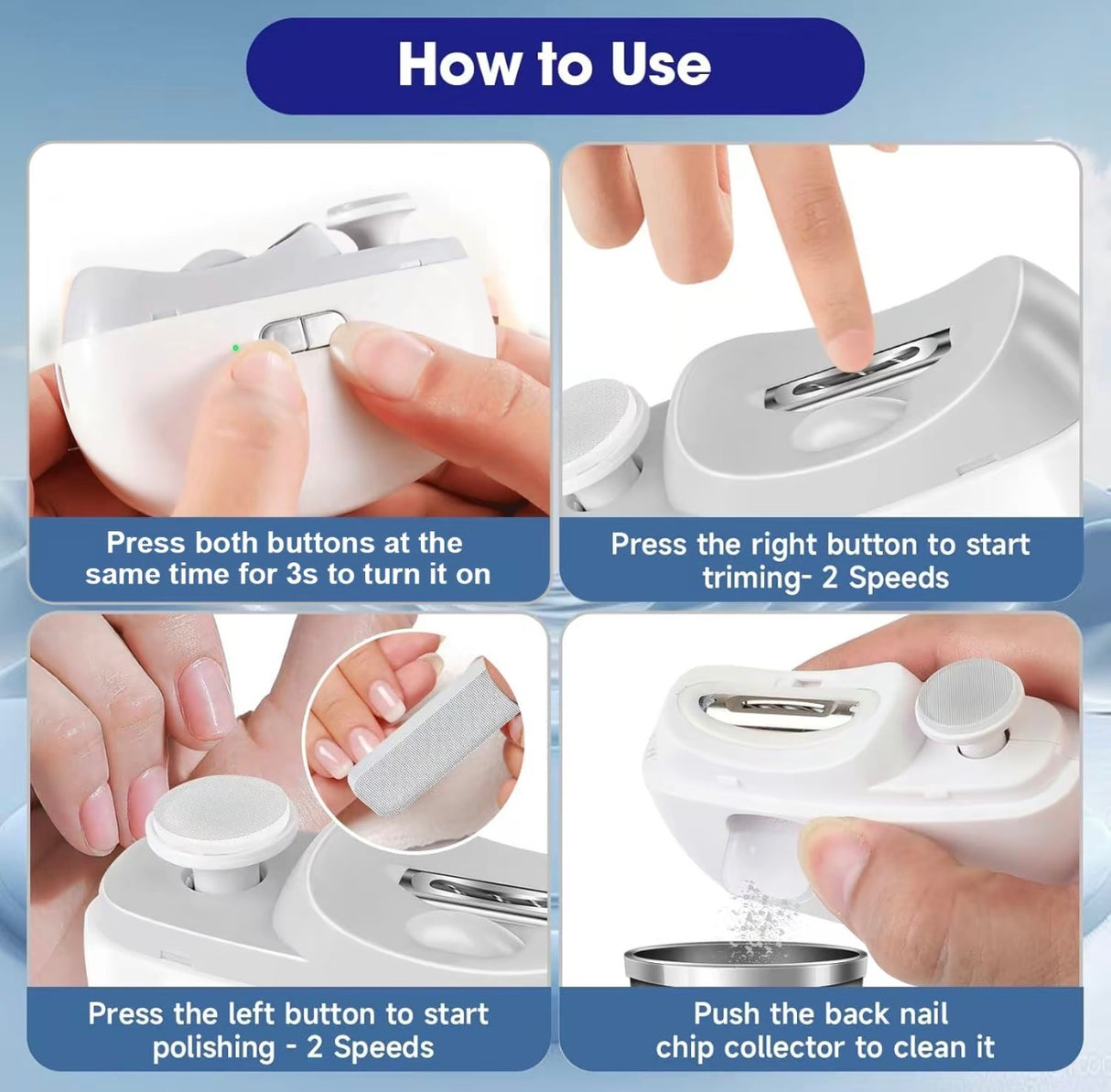 How to Use

Press both buttons at the same time for 3s to turn it on

Press the right button to start triming- 2 Speeds

Press the left button to start polishing - 2 Speeds

Push the back nail chip collector to clean it