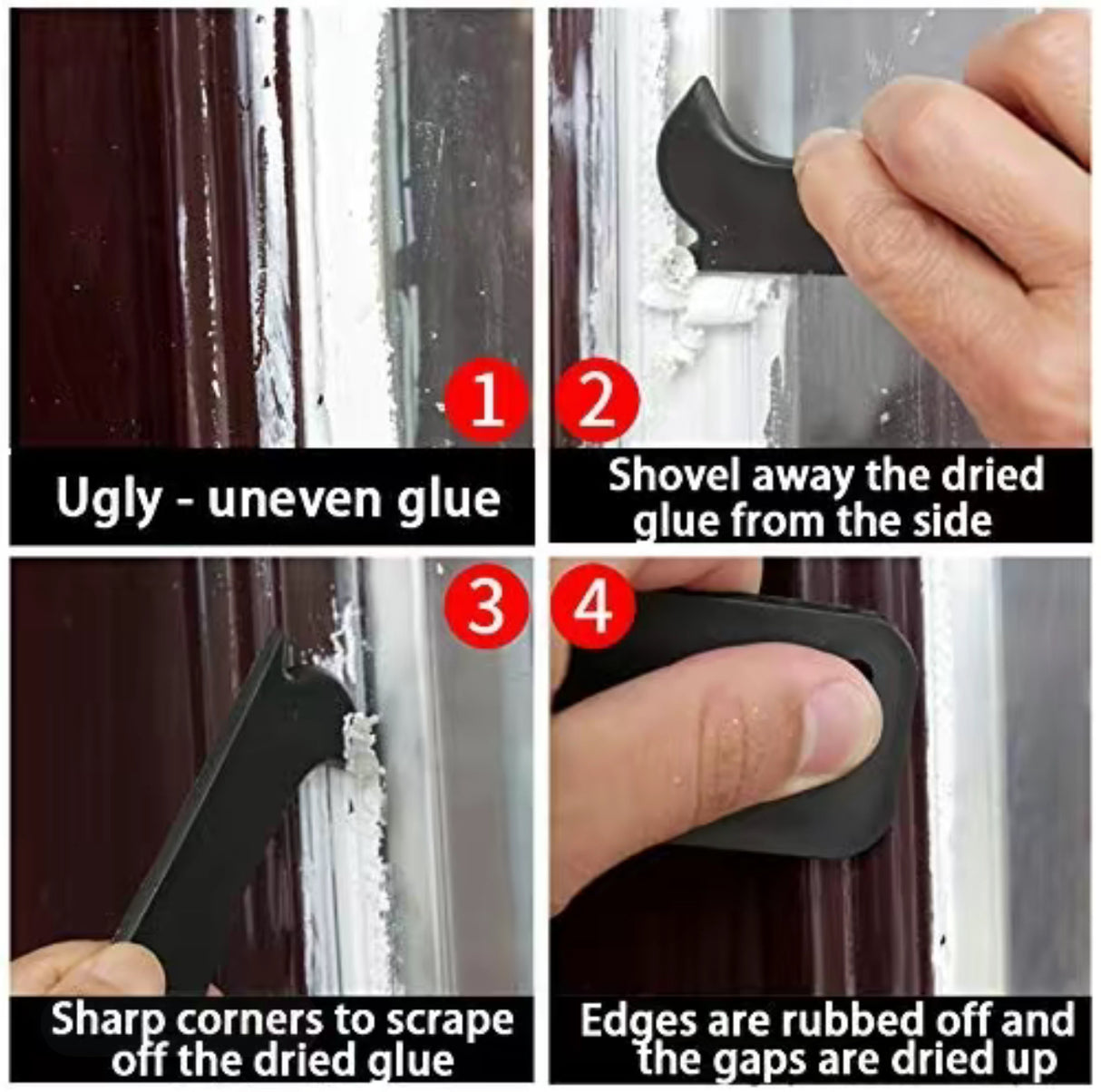 1
Ugly - uneven glue

2
Shovel away the dried glue from the side

3
Sharp corners to scrape off the dried glue

4
Edges are rubbed off and the gaps are dried up