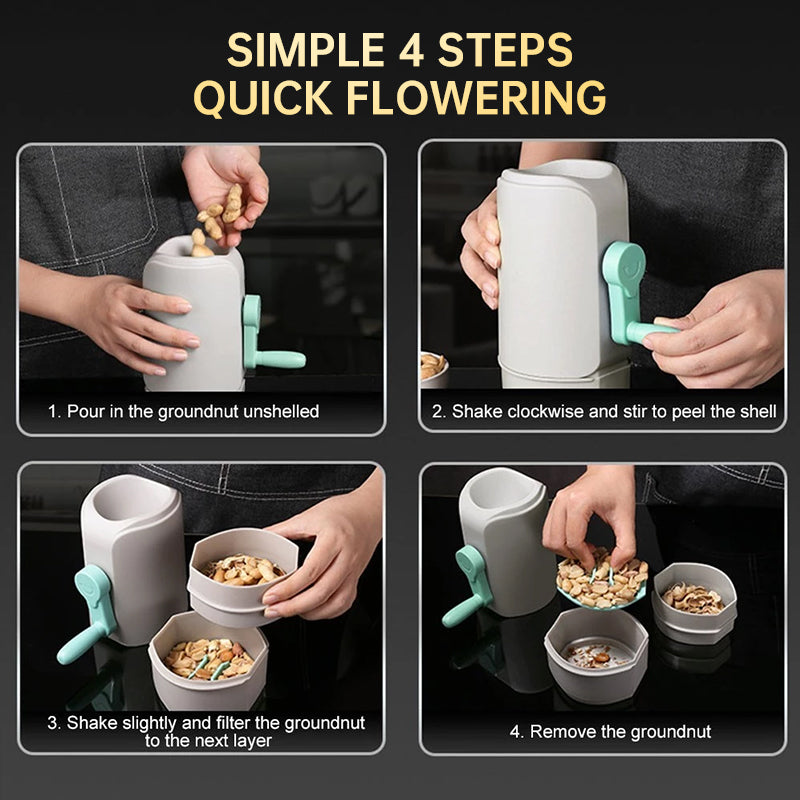 SIMPLE 4 STEPS
QUICK FLOWERING

1. Pour in the groundnut unshelled

2. Shake clockwise and stir to peel the shell

3. Shake slightly and filter the groundnut to the next layer

4. Remove the groundnut