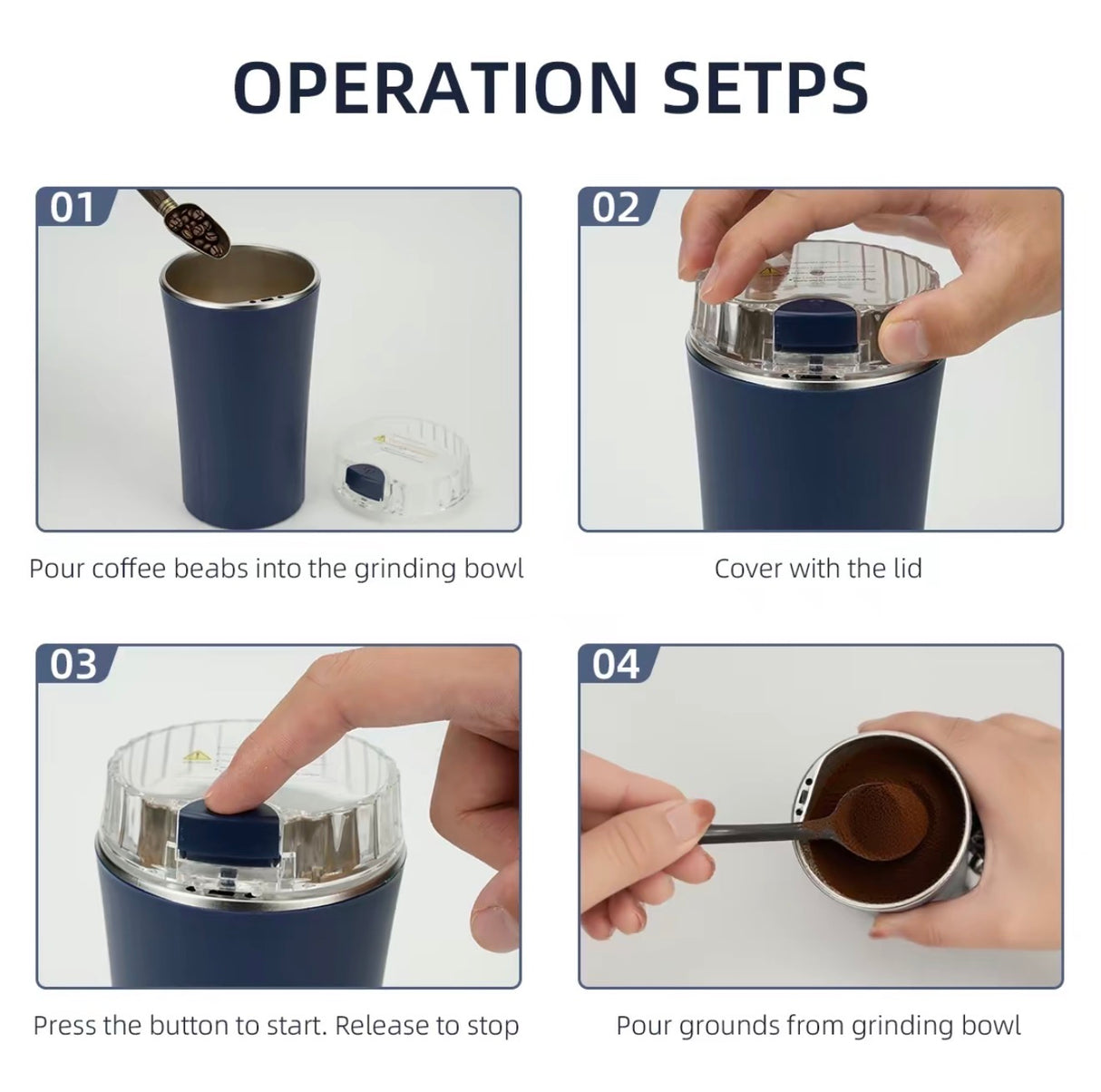 OPERATION SETPS

01

Pour coffee beabs into the grinding bowl

02

Cover with the lid

03

Press the button to start. Release to stop

04

Pour grounds from grinding bowl