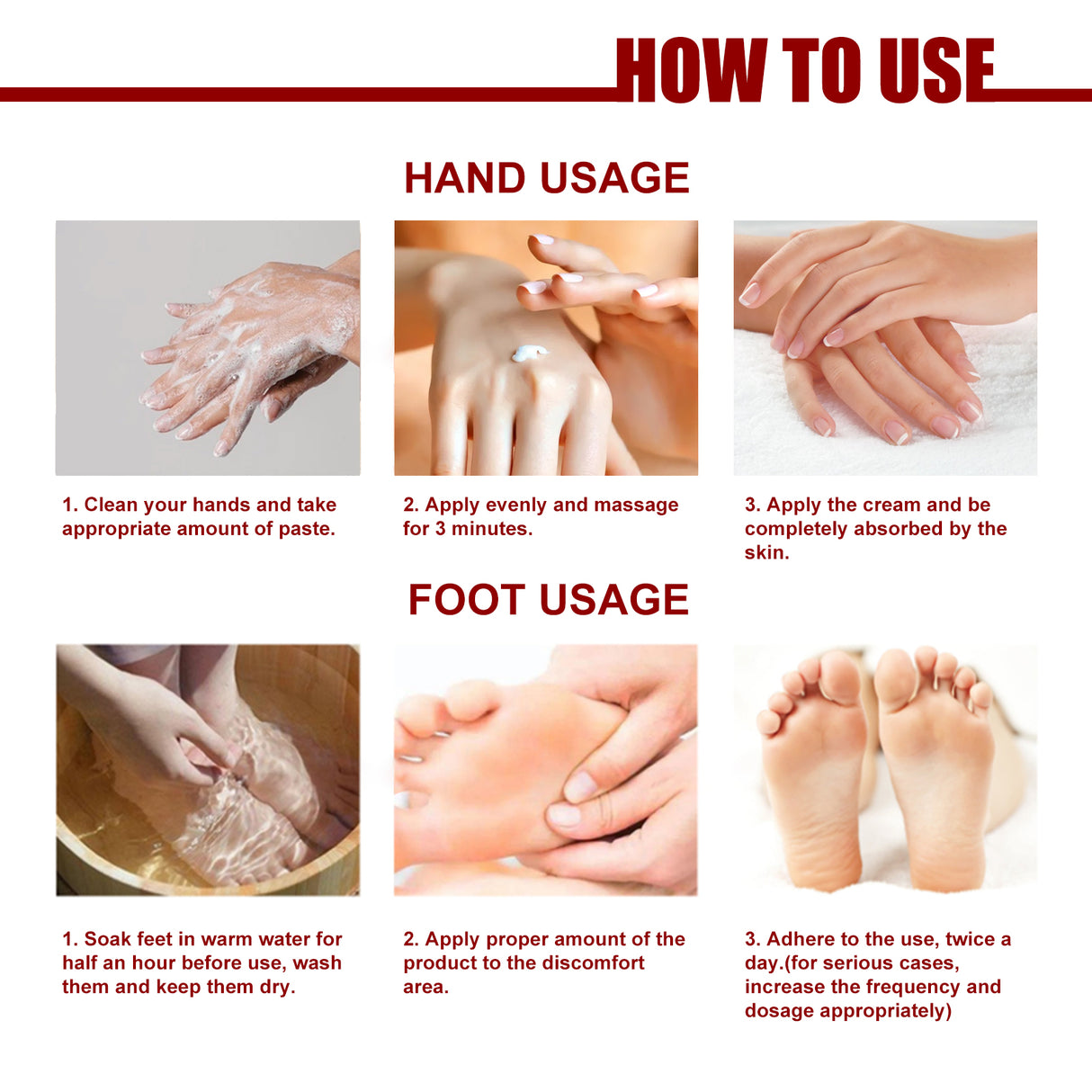 HOW TO USE

HAND USAGE

1. Clean your hands and take appropriate amount of paste.

2. Apply evenly and massage for 3 minutes.

3. Apply the cream and be completely absorbed by the skin.

FOOT USAGE

1. Soak feet in warm water for half an hour before use, wash them and keep them dry.

2. Apply proper amount of the product to the discomfort area.

3. Adhere to the use, twice a day.(for serious cases, increase the frequency and dosage appropriately)