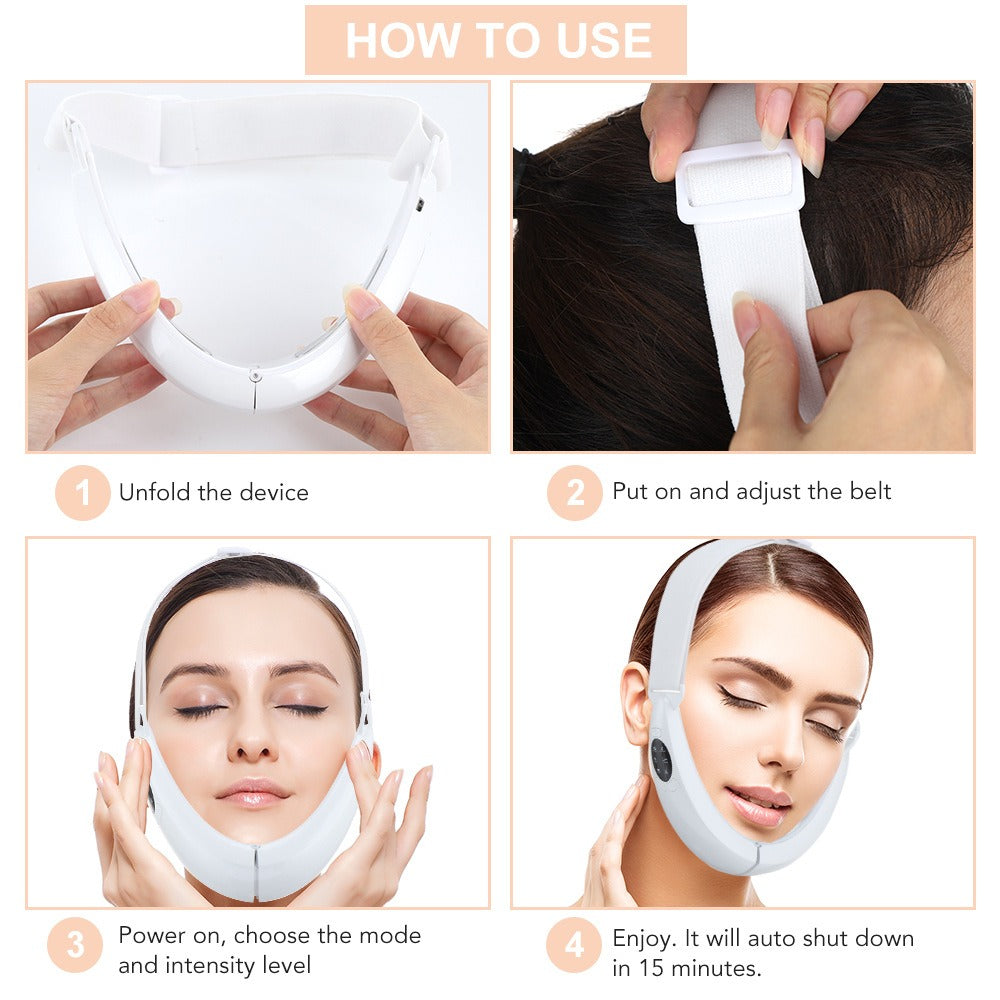 HOW TO USE

1 Unfold the device

2 Put on and adjust the belt

3 Power on, choose the mode and intensity level

4 Enjoy. It will auto shut down in 15 minutes.