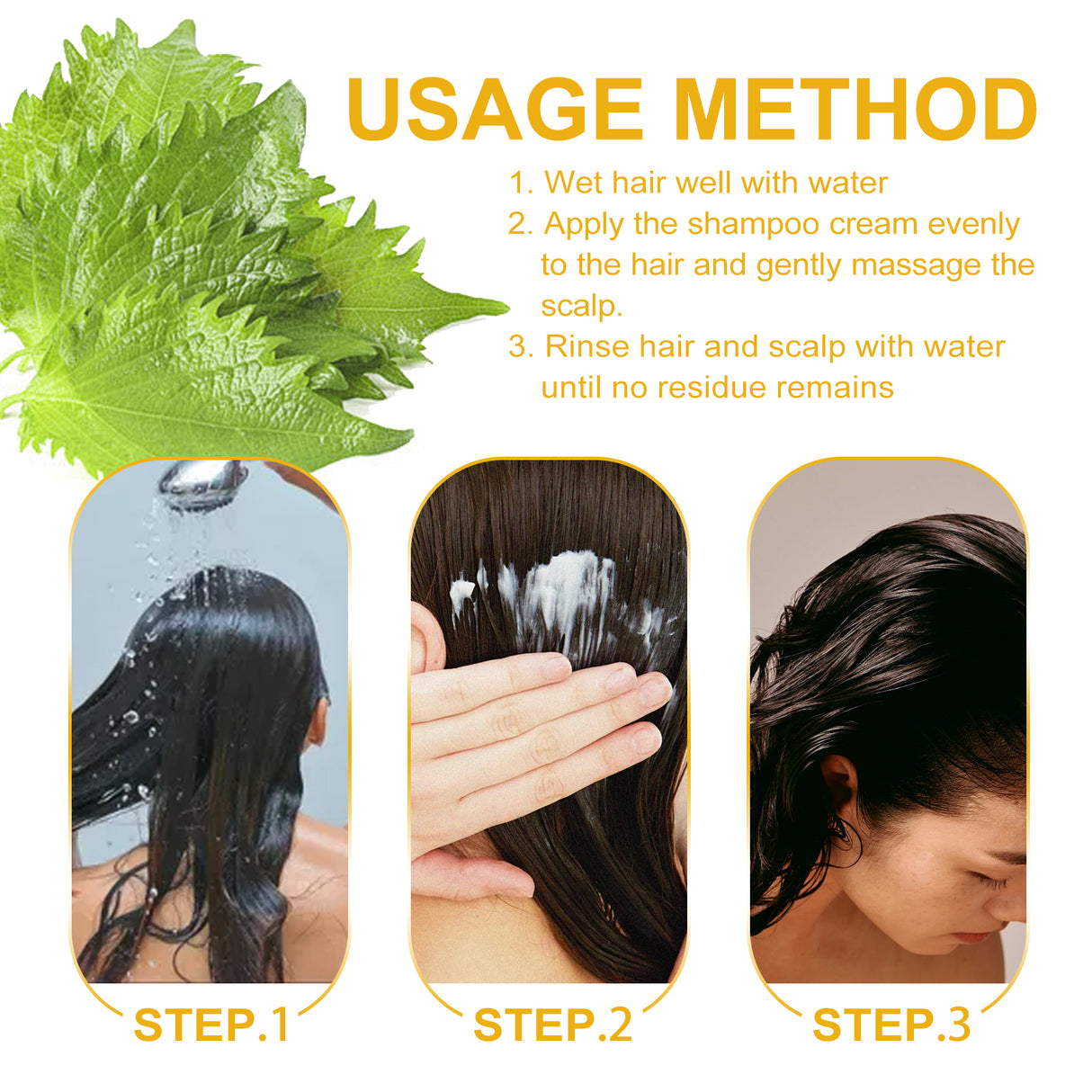 USAGE METHOD

1. Wet hair well with water
2. Apply the shampoo cream evenly to the hair and gently massage the scalp.
3. Rinse hair and scalp with water until no residue remains

STEP.1

STEP.2

STEP.3