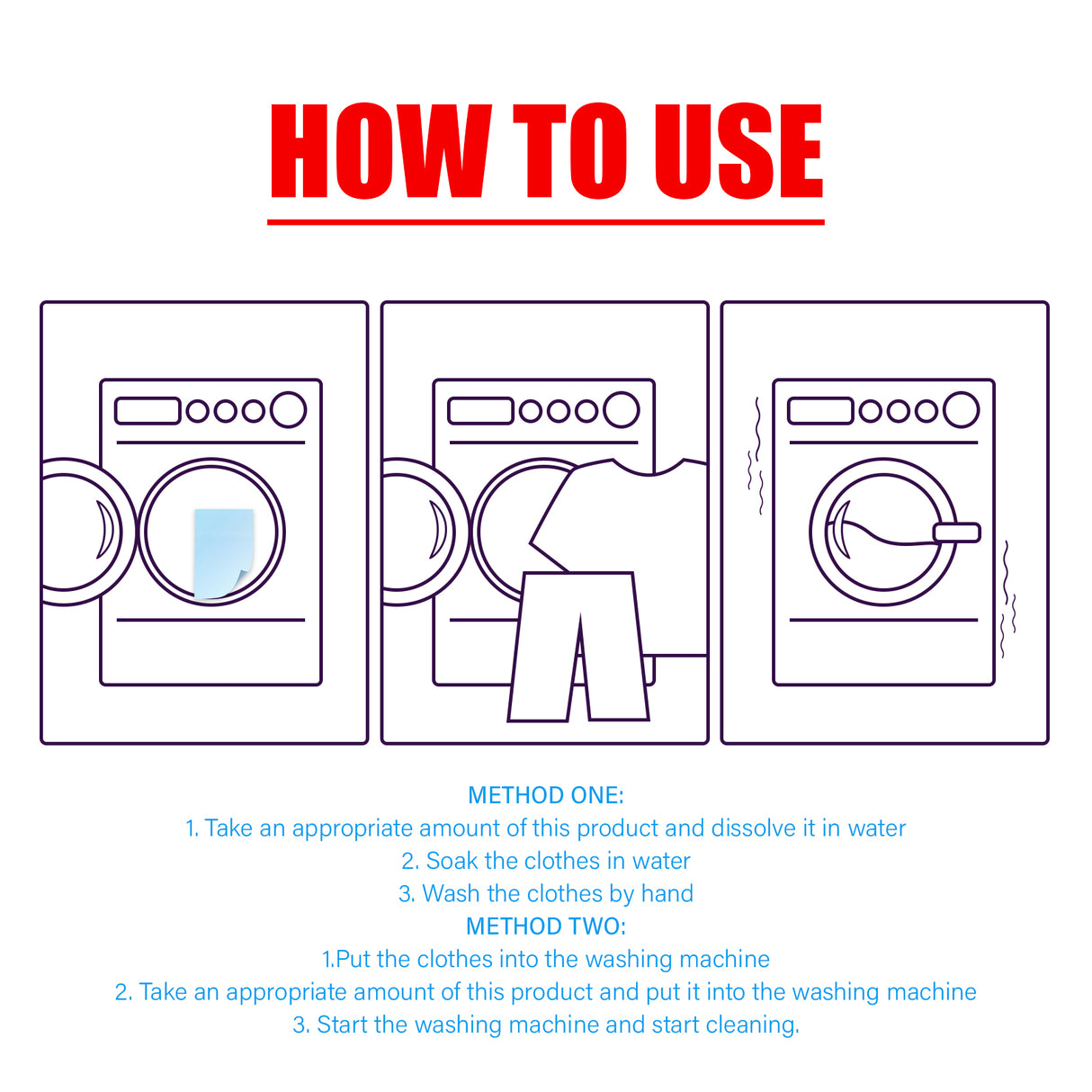 HOW TO USE

METHOD ONE:
1. Take an appropriate amount of this product and dissolve it in water
2. Soak the clothes in water
3. Wash the clothes by hand
METHOD TWO:
1.Put the clothes into the washing machine
2. Take an appropriate amount of this product and put it into the washing machine
3. Start the washing machine and start cleaning.