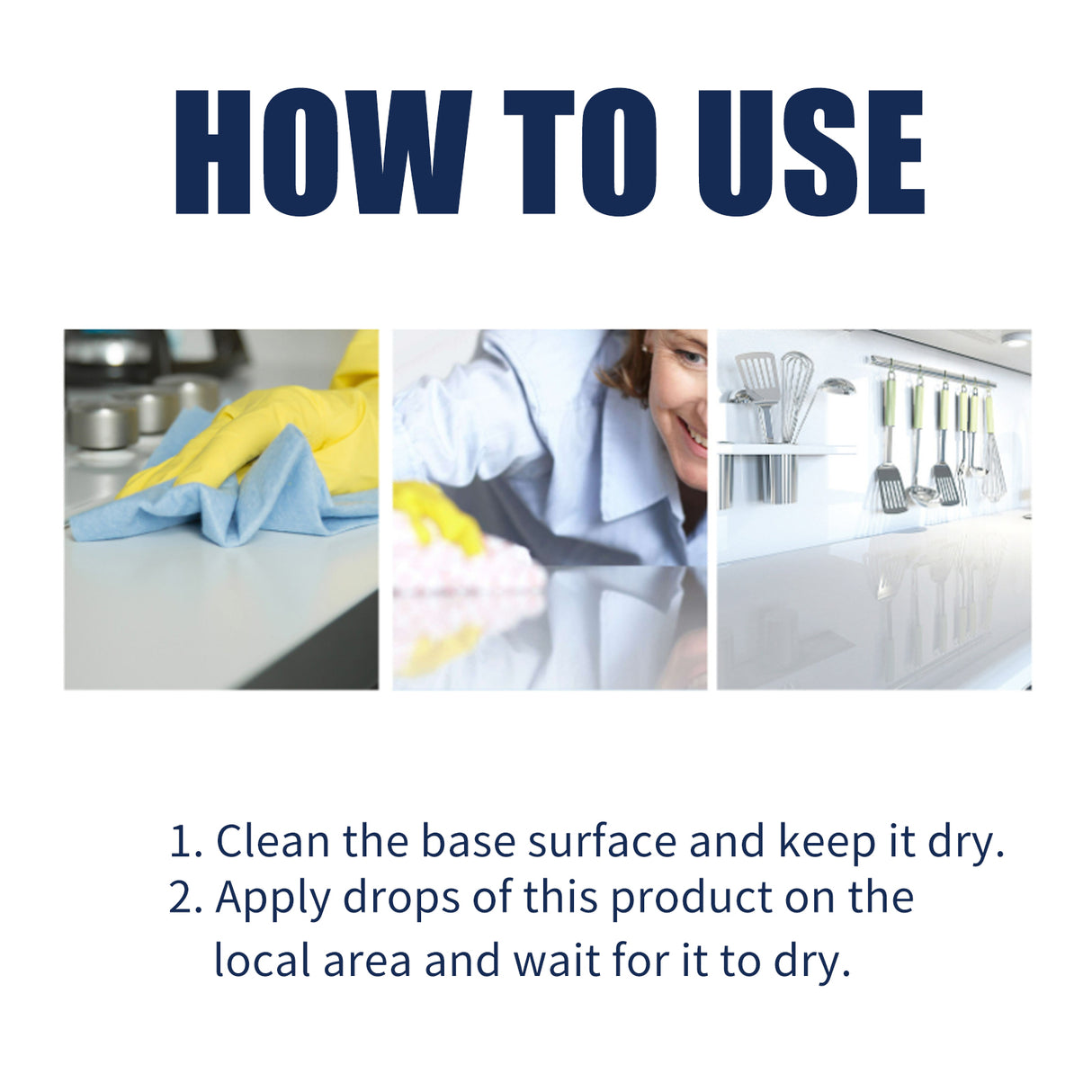 HOW TO USE

1. Clean the base surface and keep it dry.
2. Apply drops of this product on the local area and wait for it to dry.