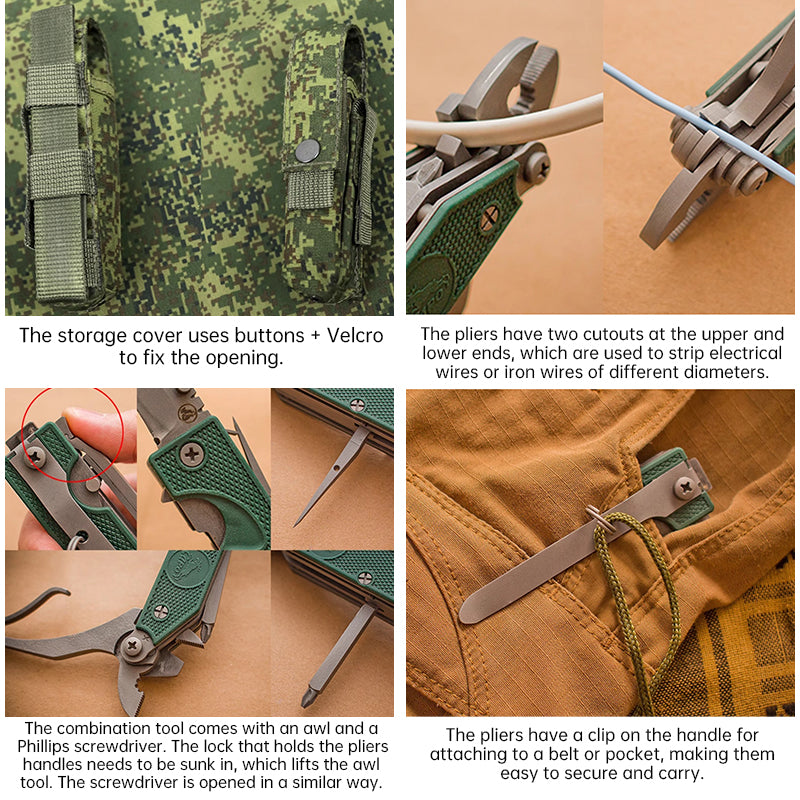 The storage cover uses buttons + Velcro to fix the opening.

The pliers have two cutouts at the upper and lower ends, which are used to strip electrical wires or iron wires of different diameters.

The combination tool comes with an awl and a Phillips screwdriver. The lock that holds the pliers handles needs to be sunk in, which lifts the awl tool. The screwdriver is opened in a similar way.

The pliers have a clip on the handle for attaching to a belt or pocket, making them easy to secure and carry.