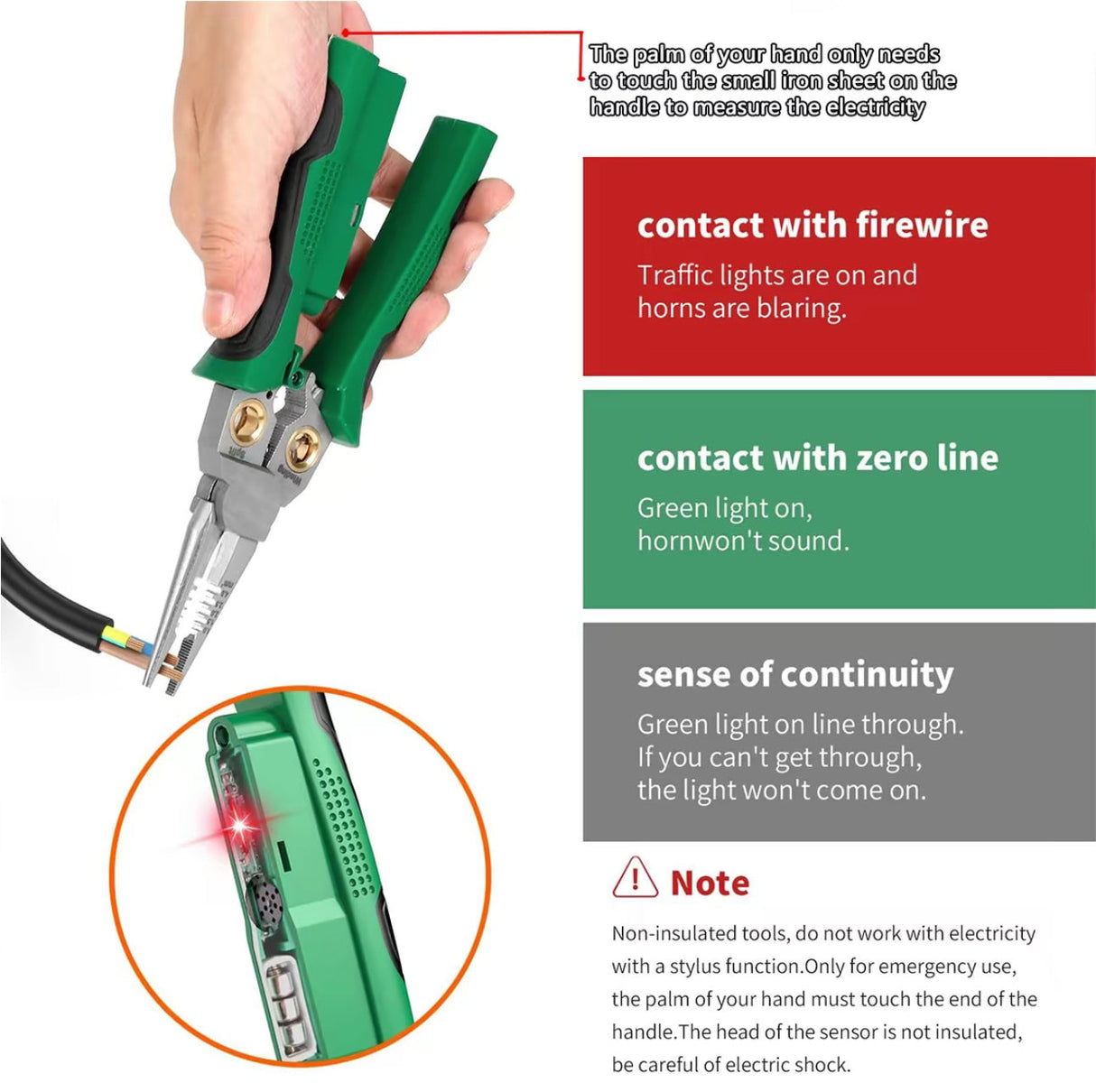 The palm of your hand only needs to touch the small iron sheet on the handle to measure the electricity

contact with firewire

Traffic lights are on and horns are blaring.

contact with zero line

Green light on, hornwon't sound.

sense of continuity

Green light on line through. If you can't get through, the light won't come on.

Note

Non-insulated tools, do not work with electricity with a stylus function.Only for emergency use, the palm of your hand must touch the end of the handle.The head of the sensor is not insulated, be careful of electric shock.