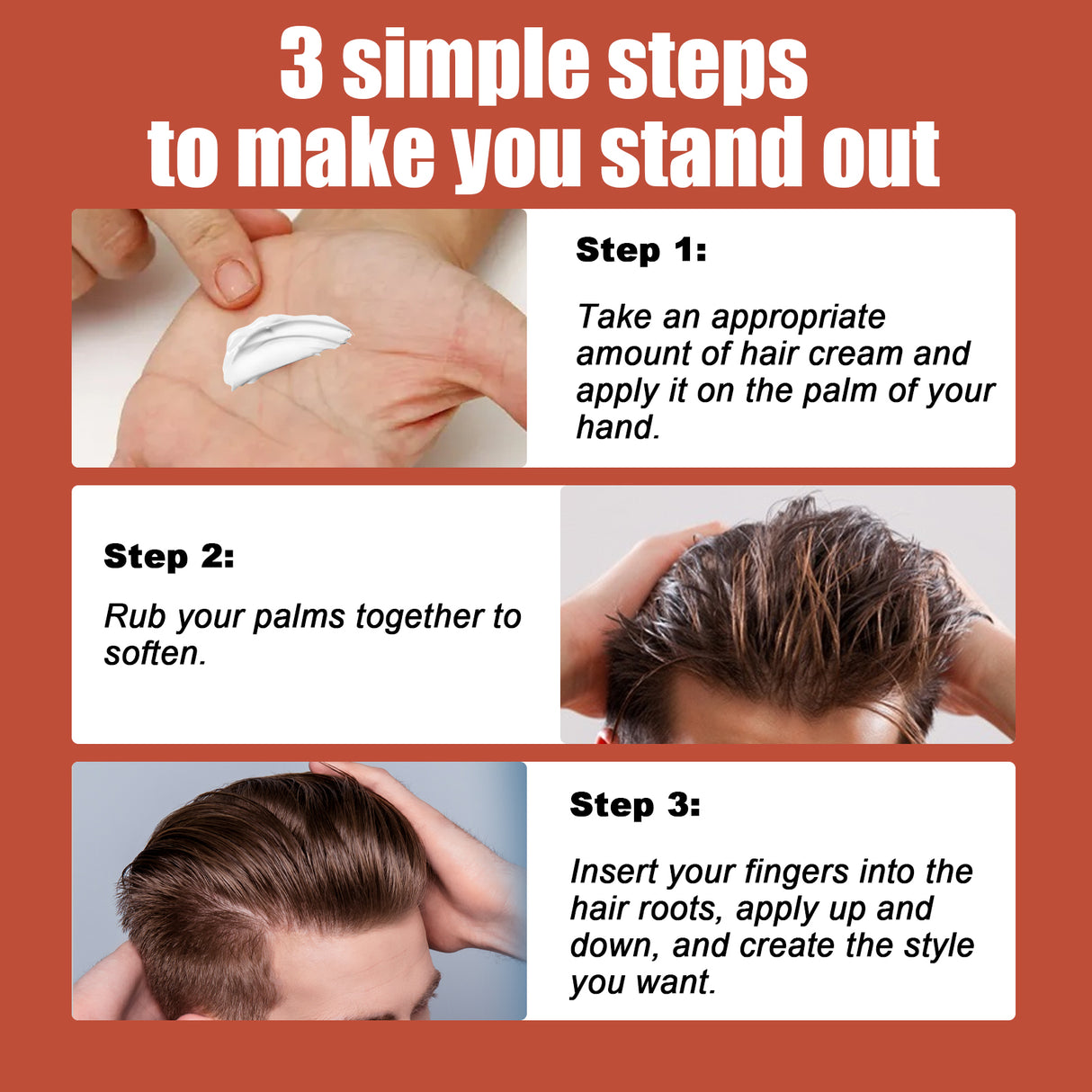 3 simple steps
to make you stand out

Step 1:

Take an appropriate amount of hair cream and apply it on the palm of your hand.

Step 2:

Rub your palms together to soften.

Step 3:

Insert your fingers into the hair roots, apply up and down, and create the style you want.